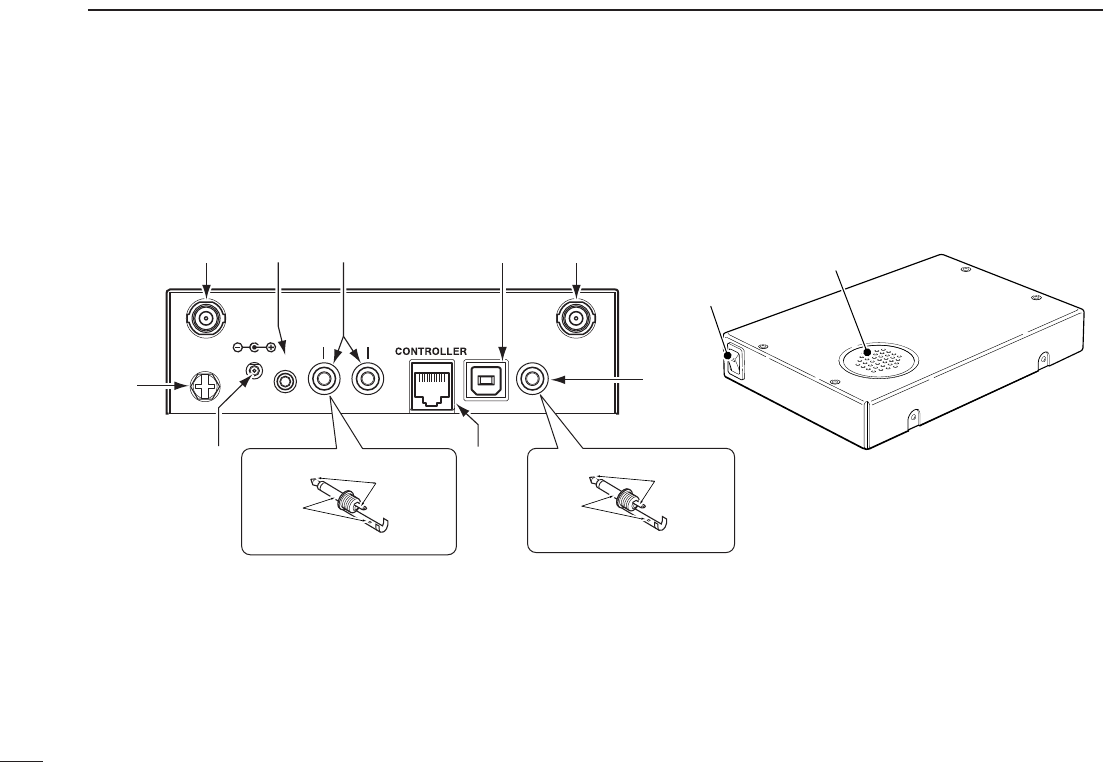 CONTROLLER