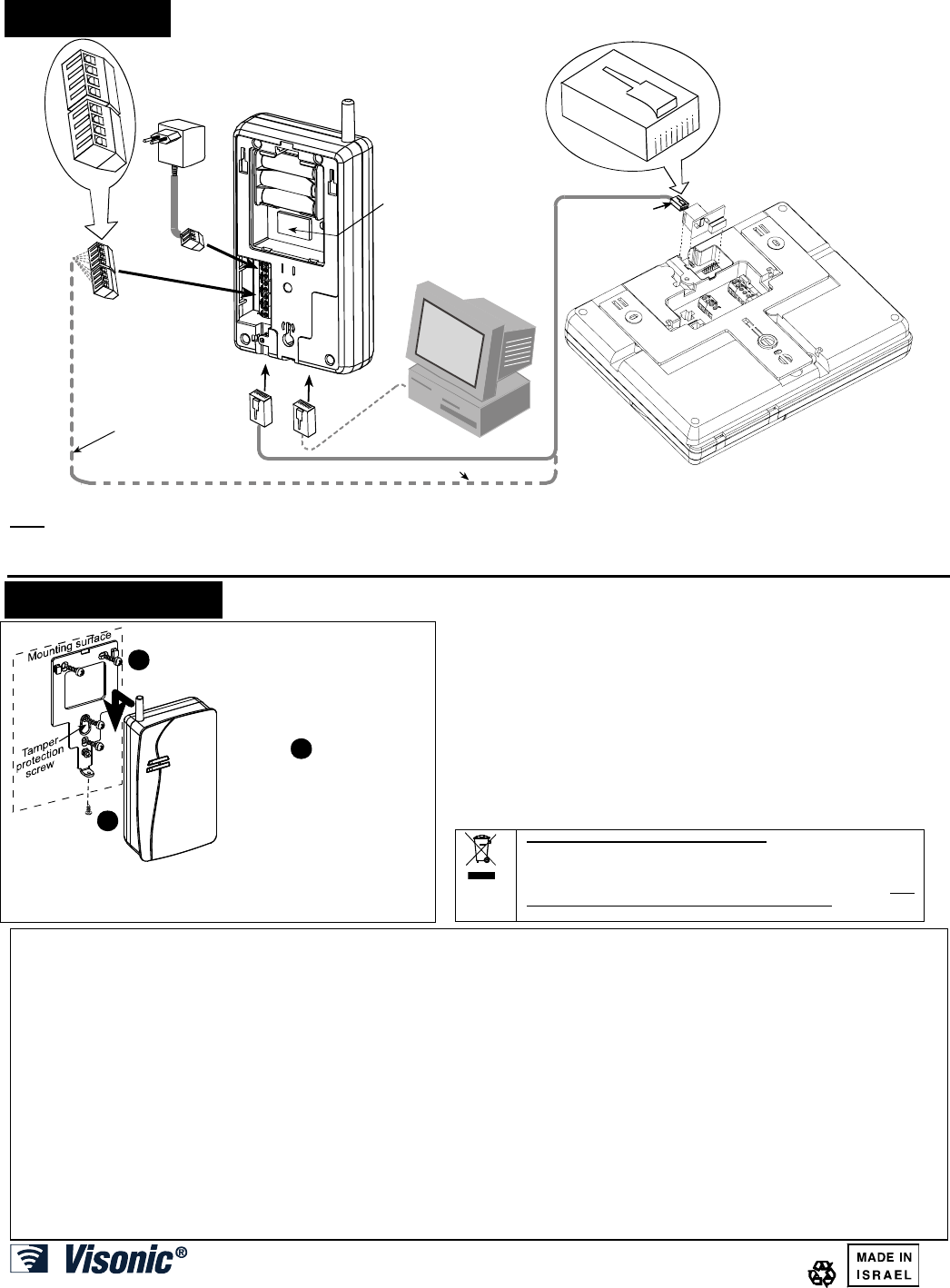 Mounting surface

Tamper protection screw

Visonic®

MADE IN ISRAEL