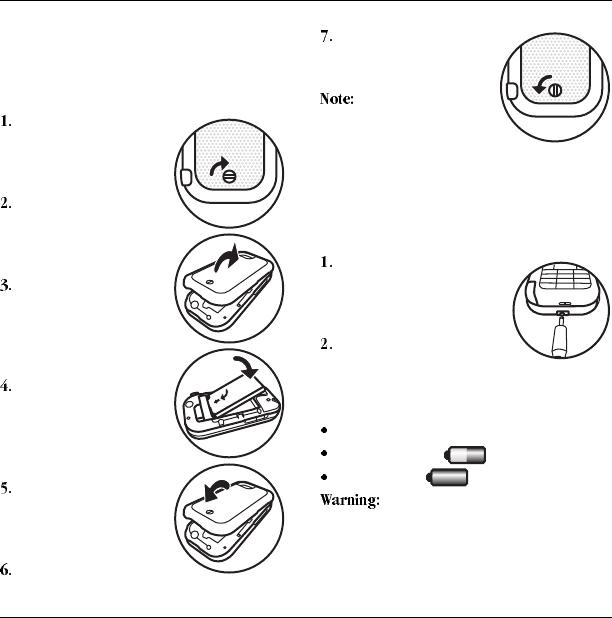 1.

2.

3.

4.

5.

6.

7.

Note:

1.

2.

•

•

•

Warning: