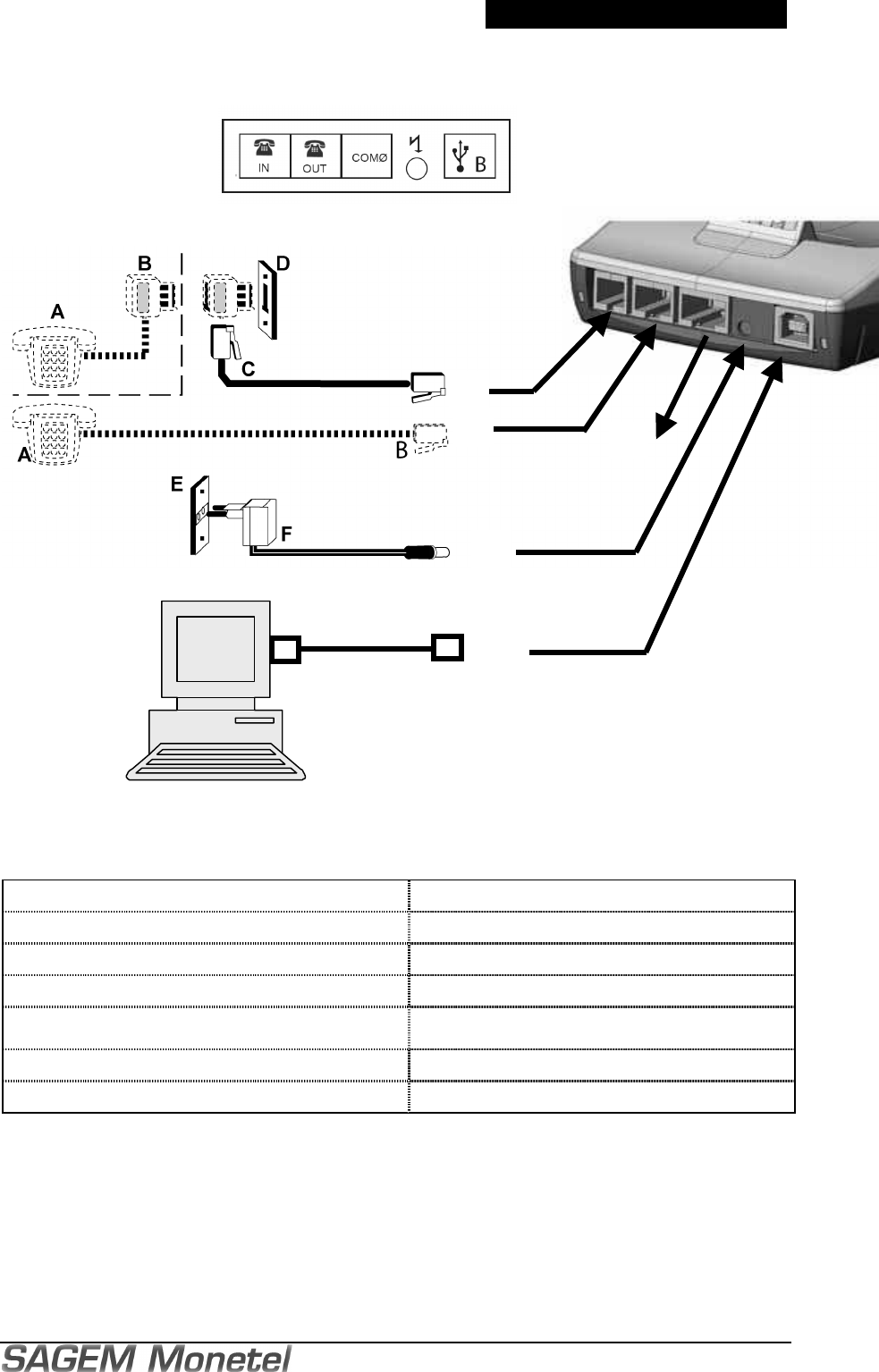 IN OUT COMØ B

B D
A
C
A B
E
F

SAGEM Monetel