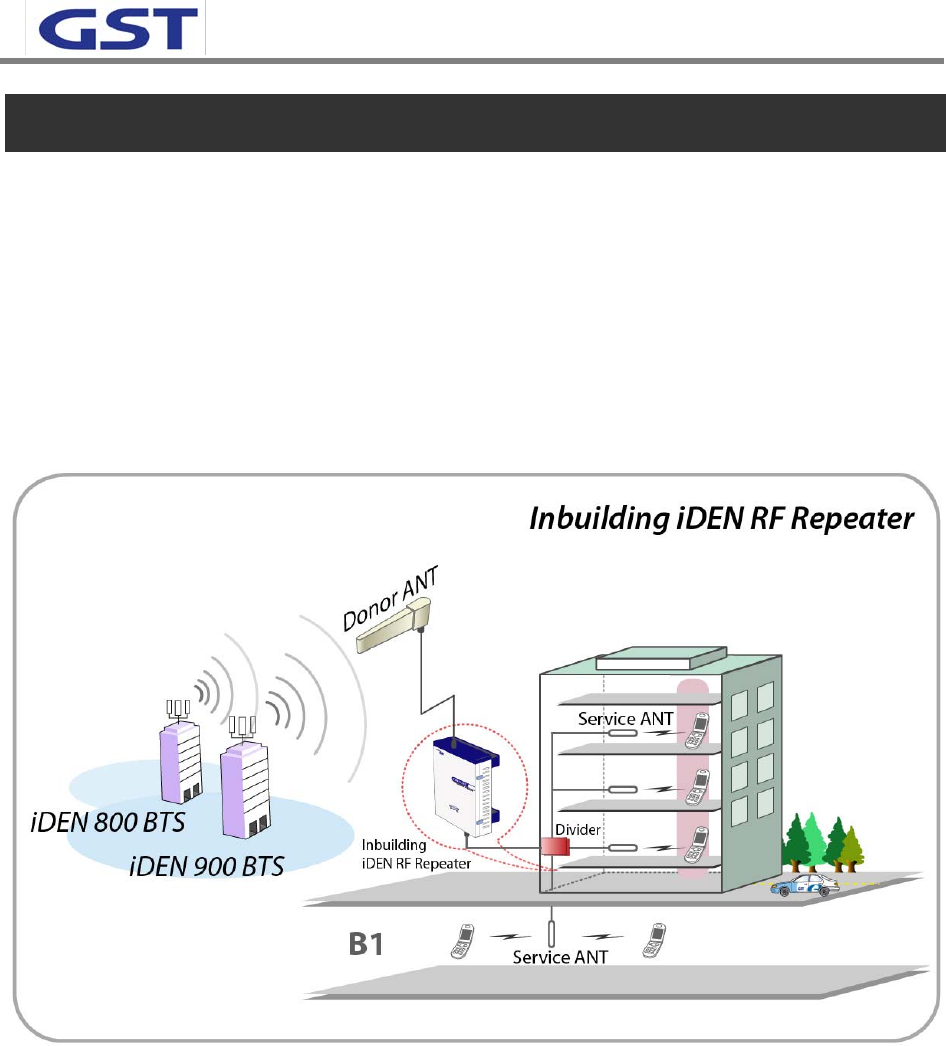 GST

Inbuilding iDEN RF Repeater

Donor ANT

Service ANT

iDEN 800 BTS

iDEN 900 BTS

Inbuilding iDEN RF Repeater

Divider

B1

Service ANT