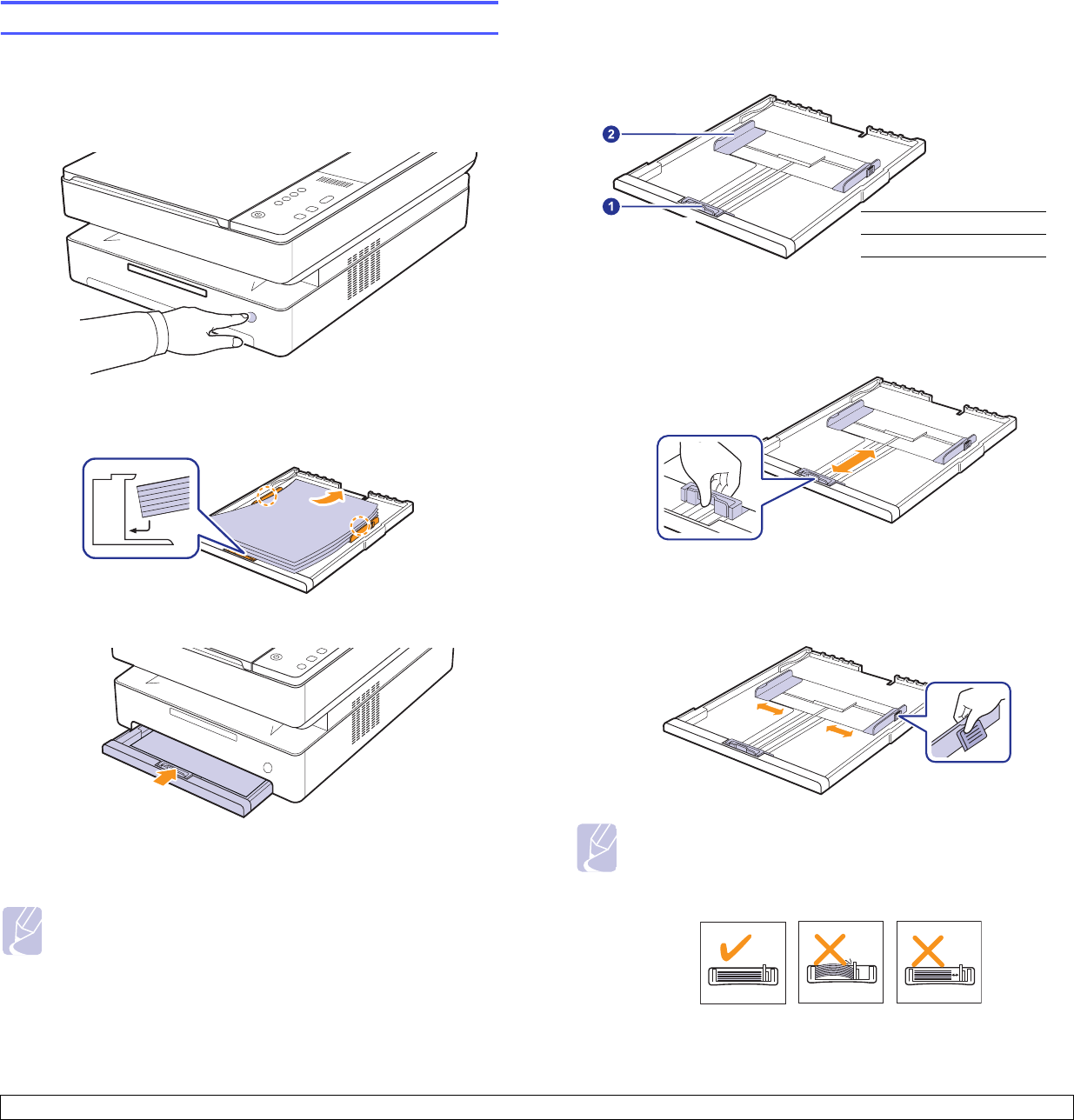 2

1