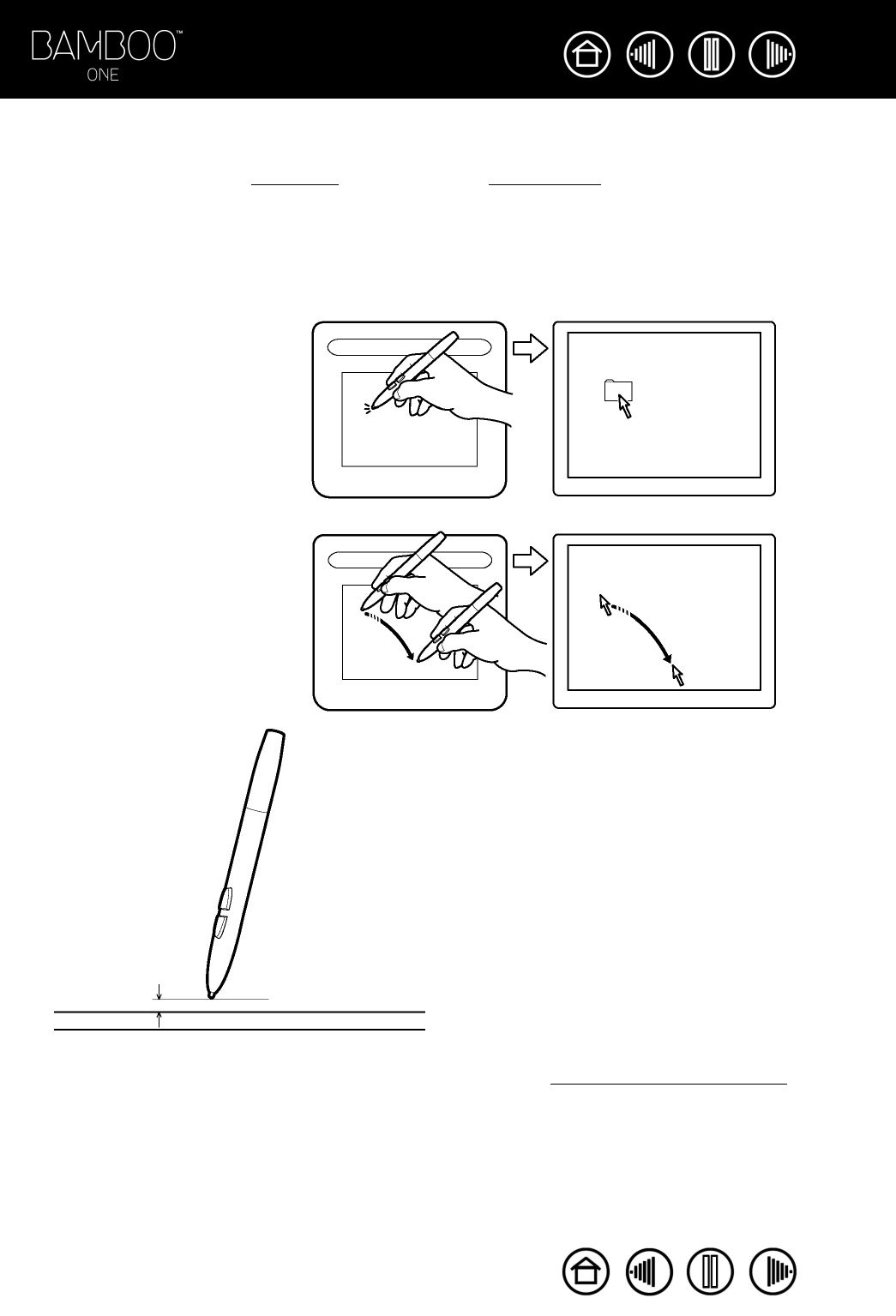 BAMBOO™
ONE