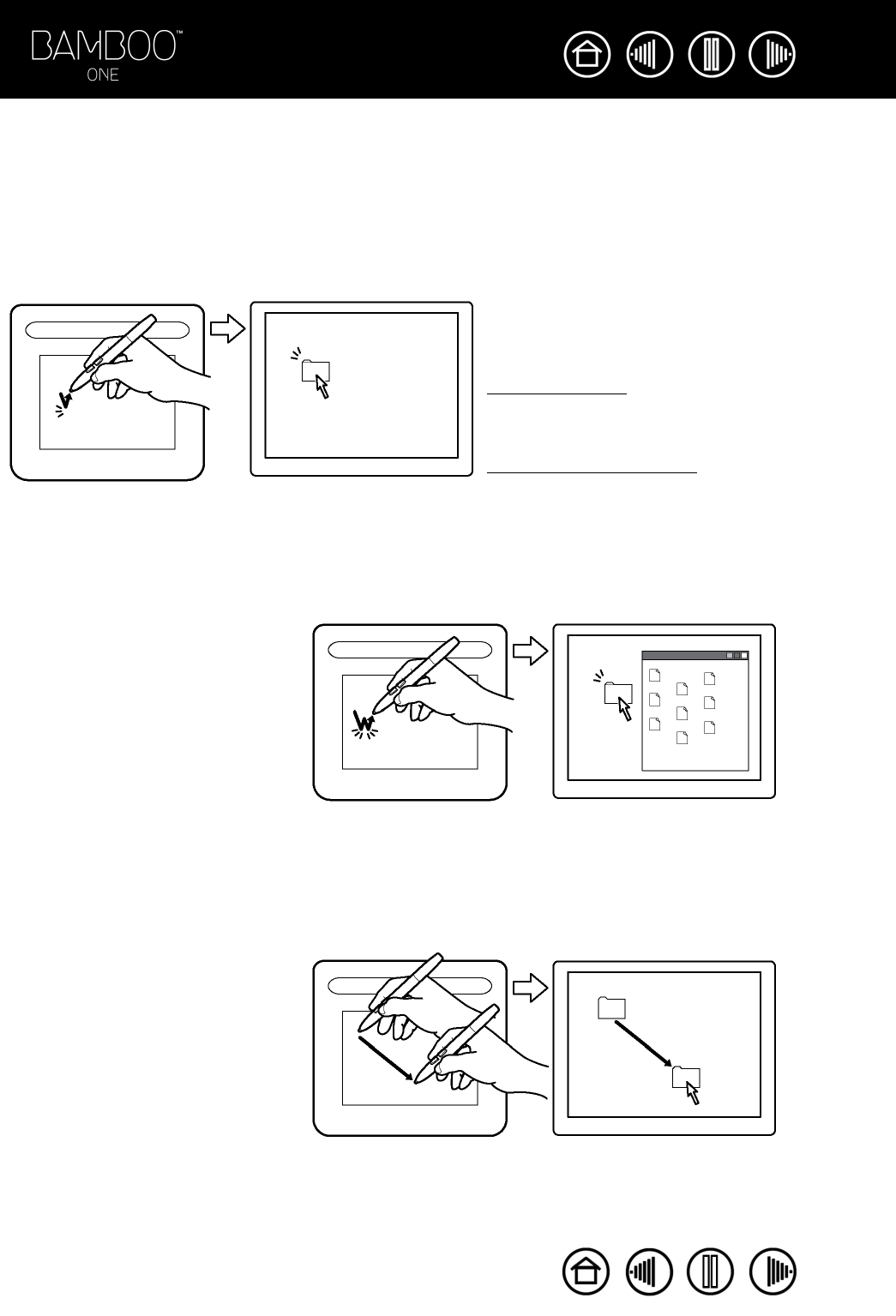 BAMBOO™
ONE