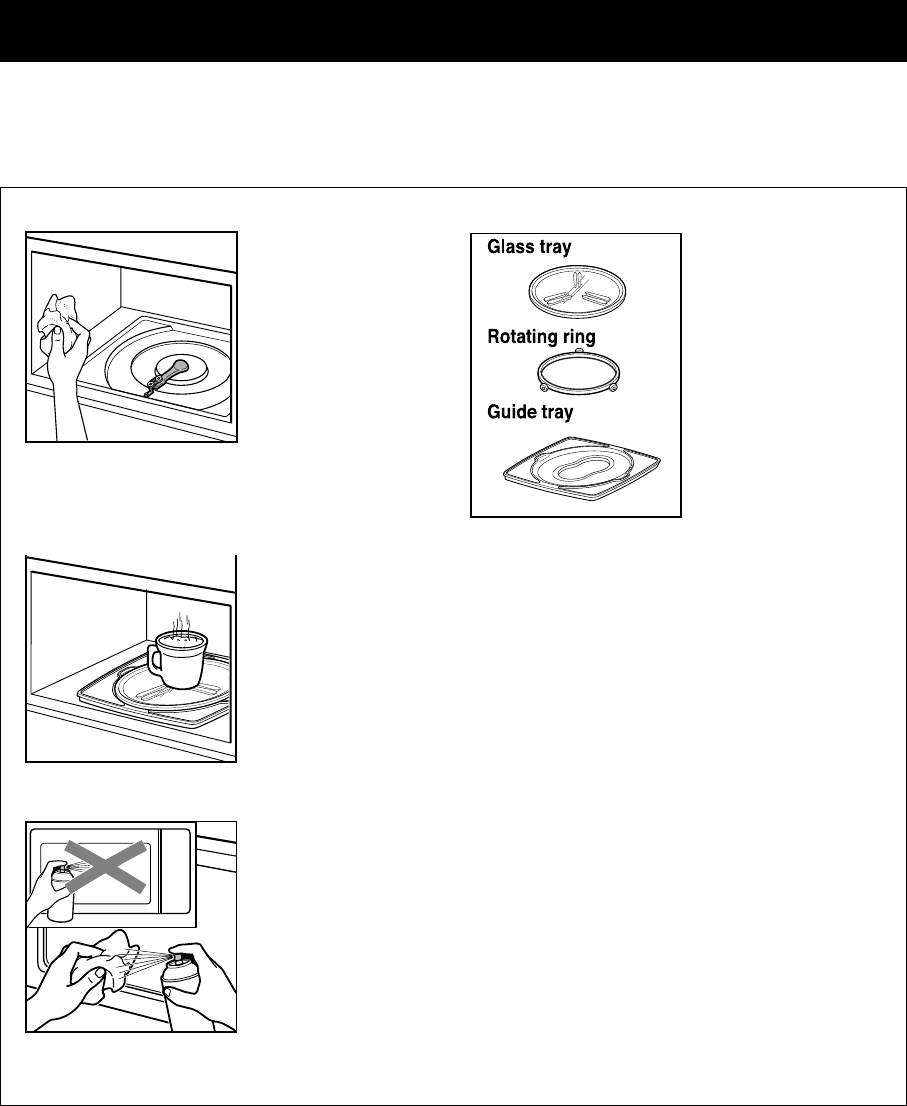 Glass tray

Rotating ring

Guide tray