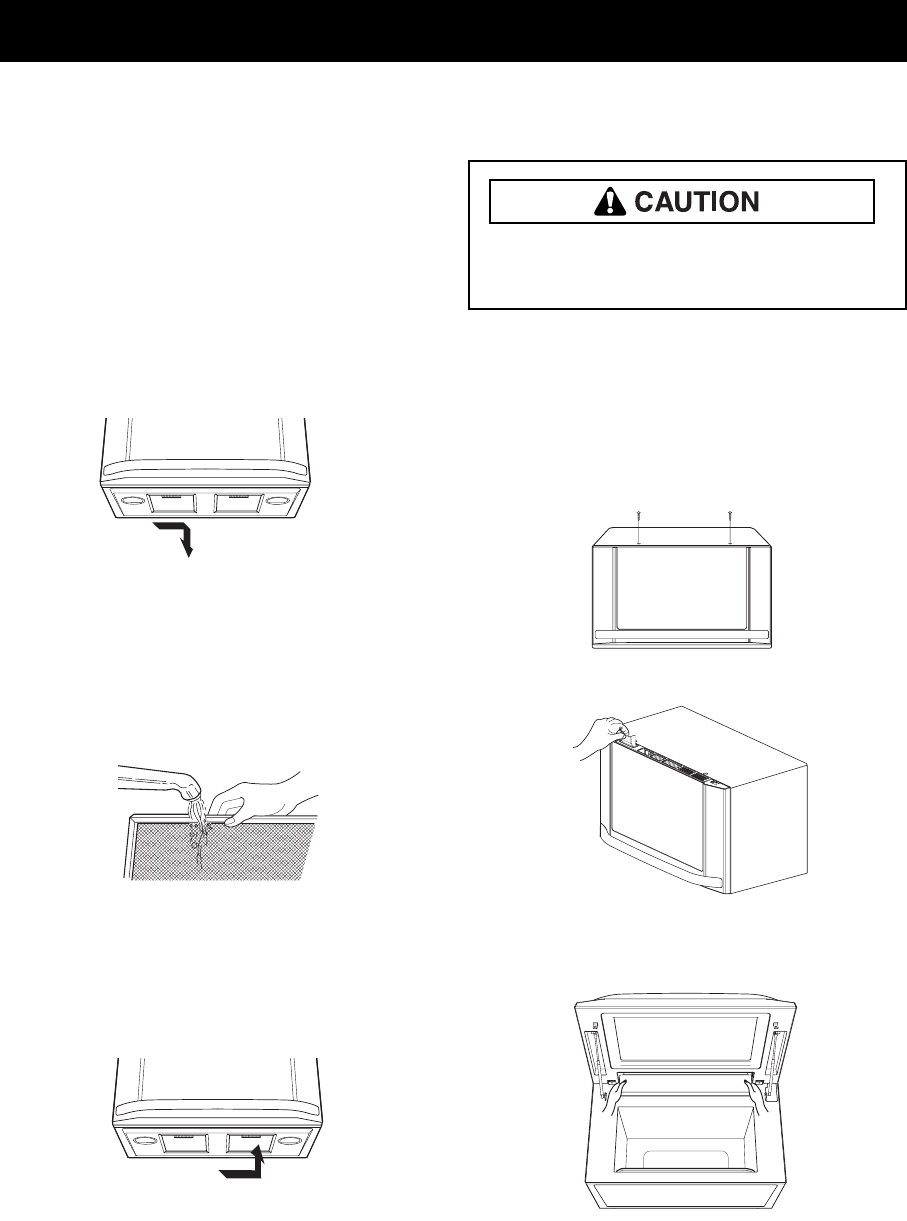 CAUTION