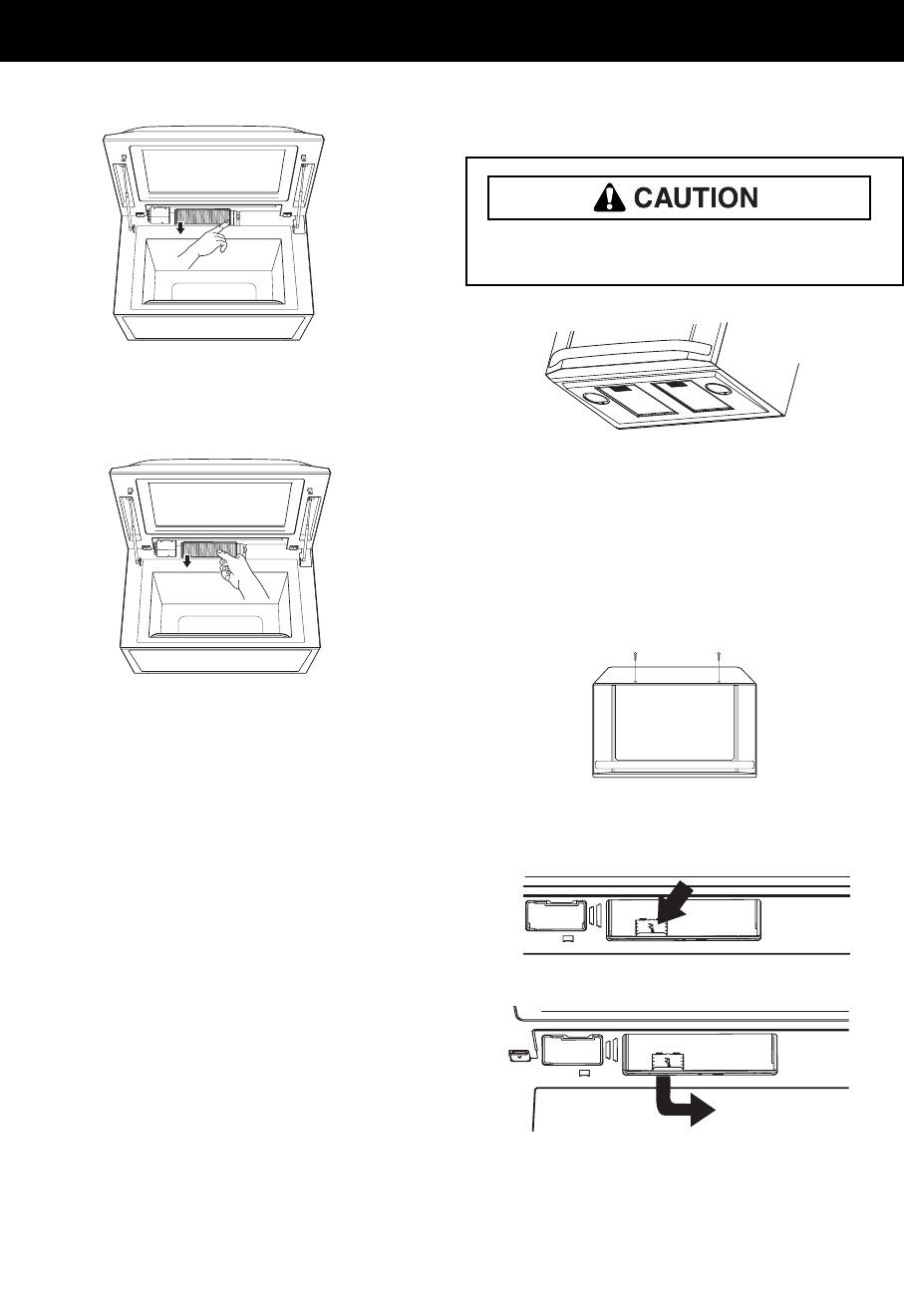 CAUTION