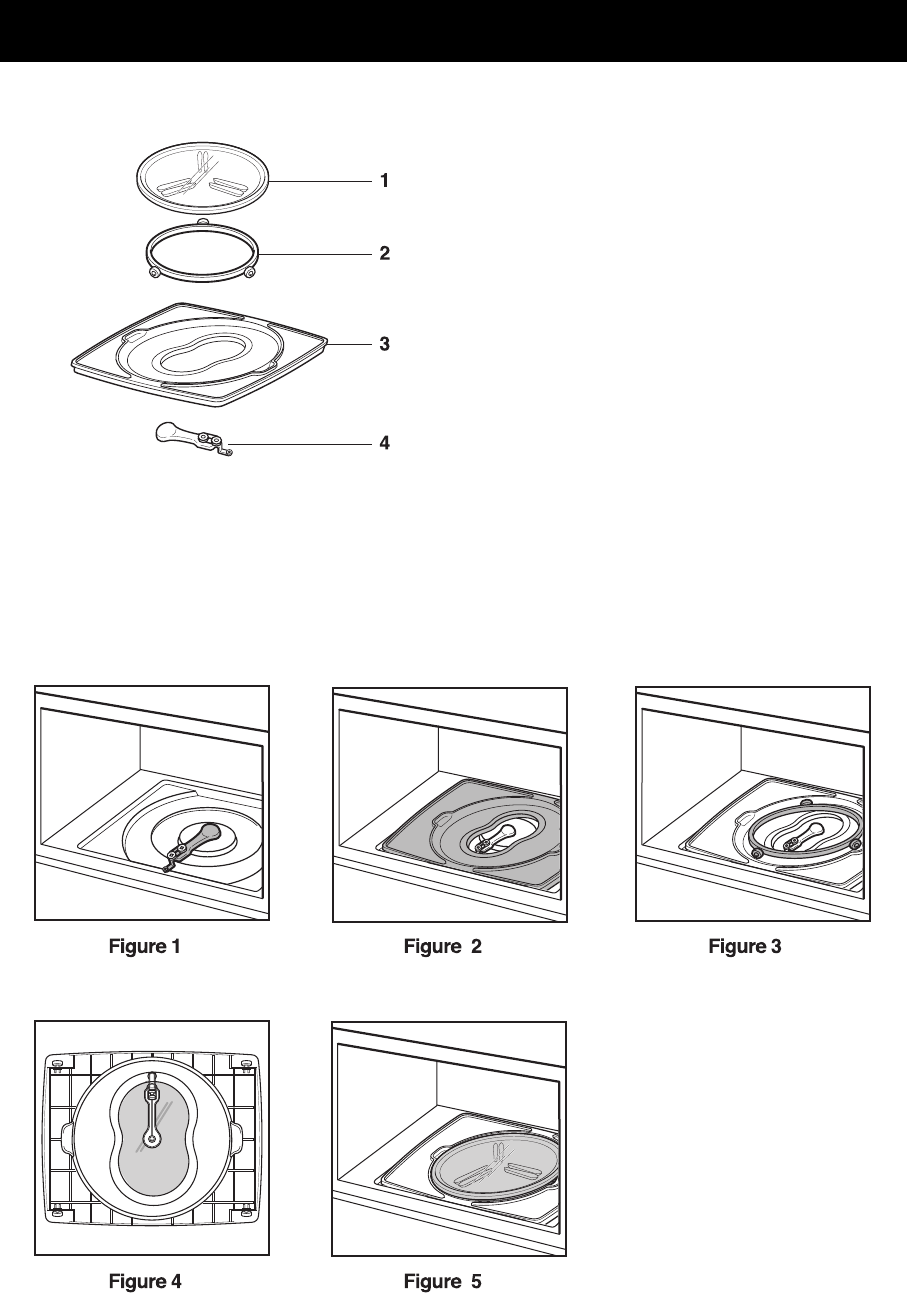 1

2

3

4

Figure 1

Figure  2

Figure 3

Figure 4

Figure  5