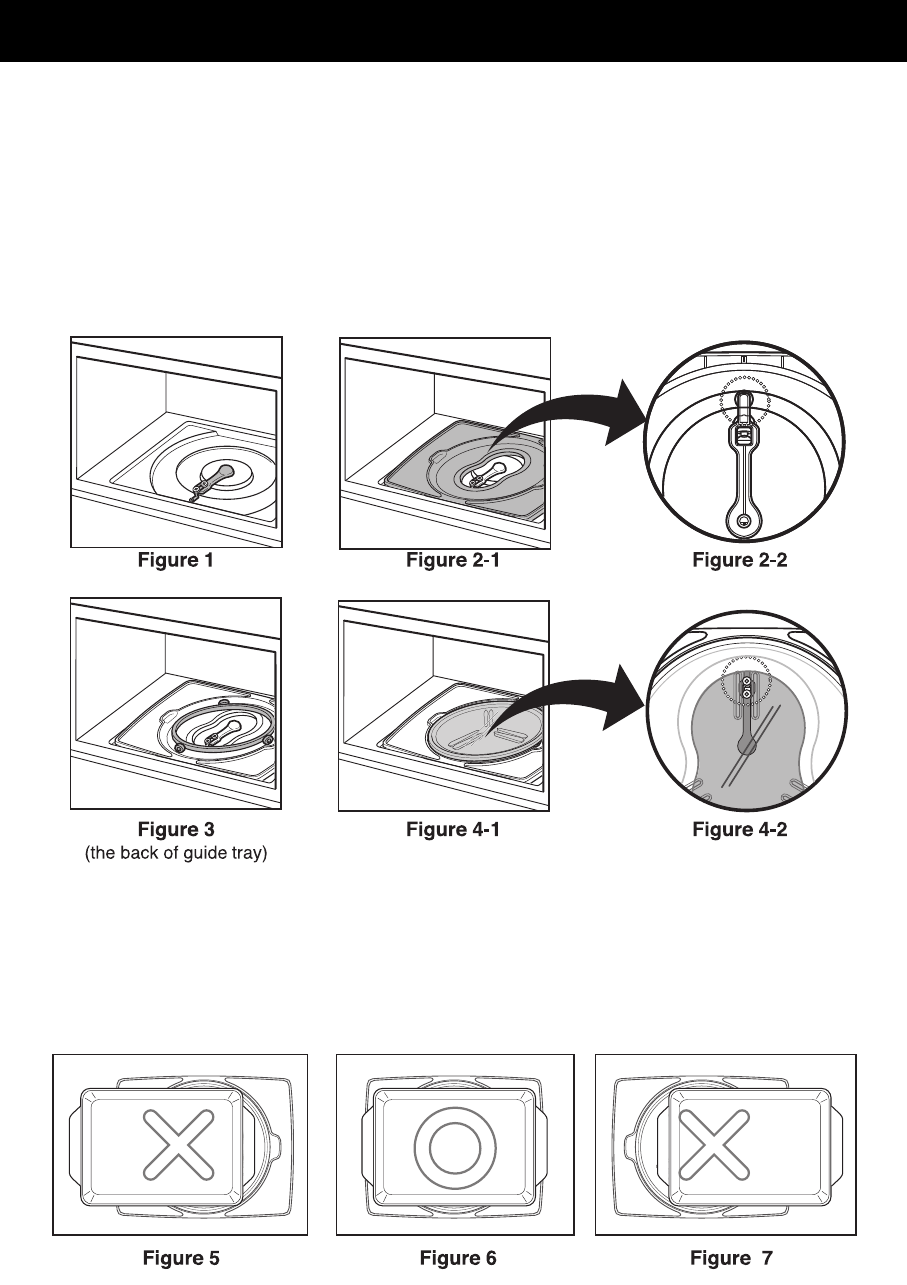 Figure 1

Figure 2-1

Figure 2-2

Figure 3
(the back of guide tray)

Figure 4-1

Figure 4-2

Figure 5

Figure 6

Figure 7