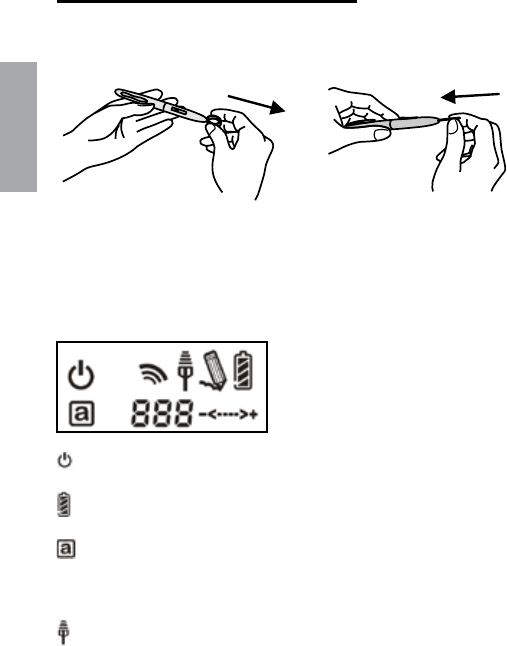 a

888 -<---->+

a