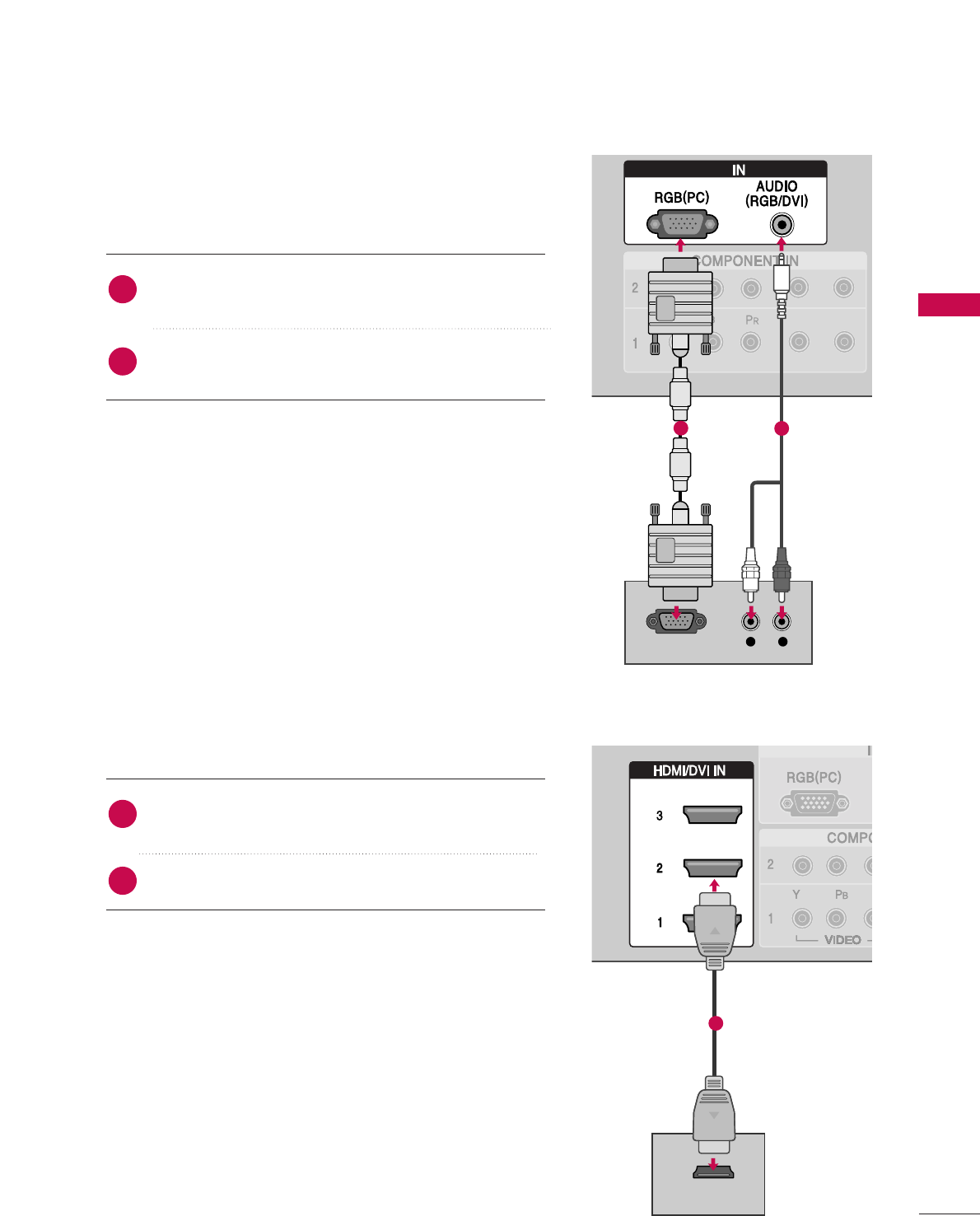 IN
RGB(PC)
AUDIO (RGB/DVI)
COMPONENT IN
2
PR
1

HDMI/DVI IN
3
2
1
RGB(PC)
COMP
2
Y
PB
1
VIDEO