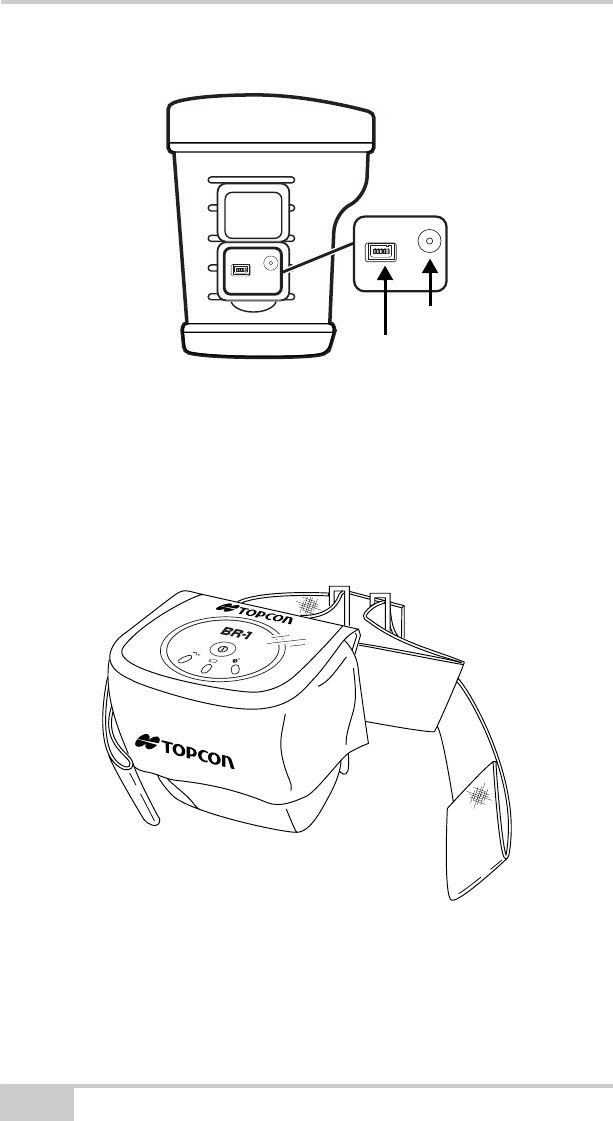 TOPCON
BR-1
TOPCON