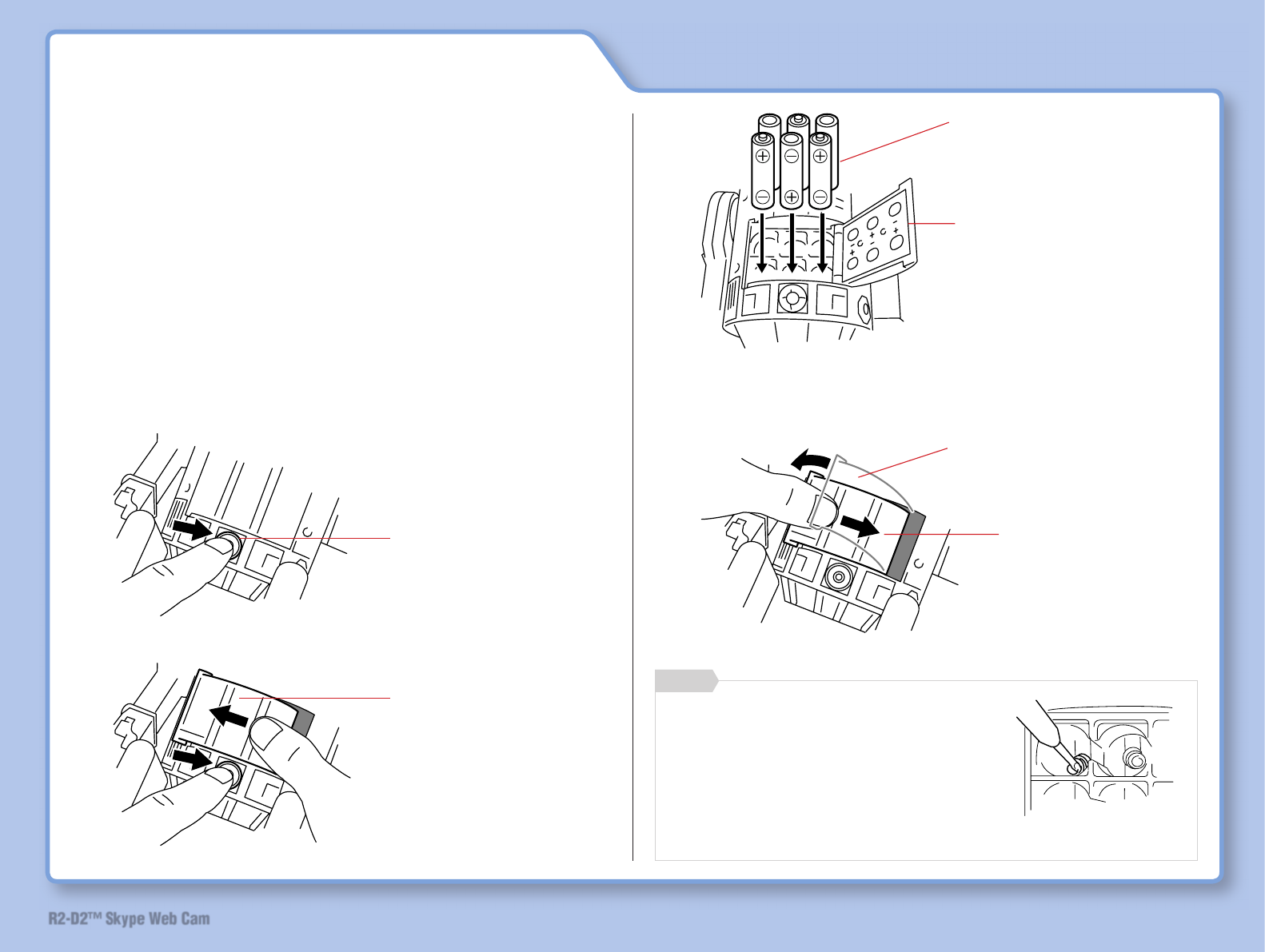 R2-D2™ Skype Web Cam