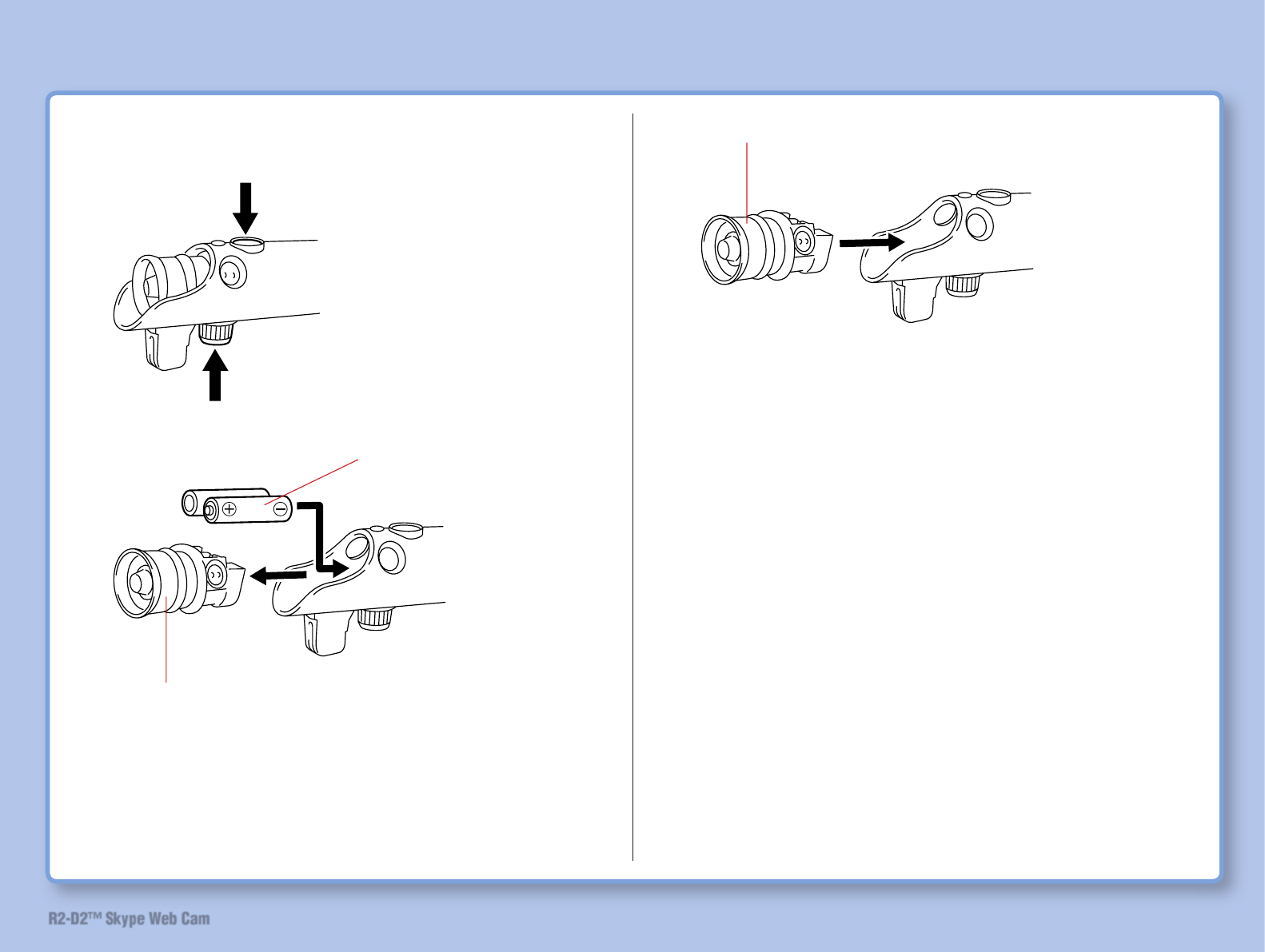 R2-D2™ Skype Web Cam