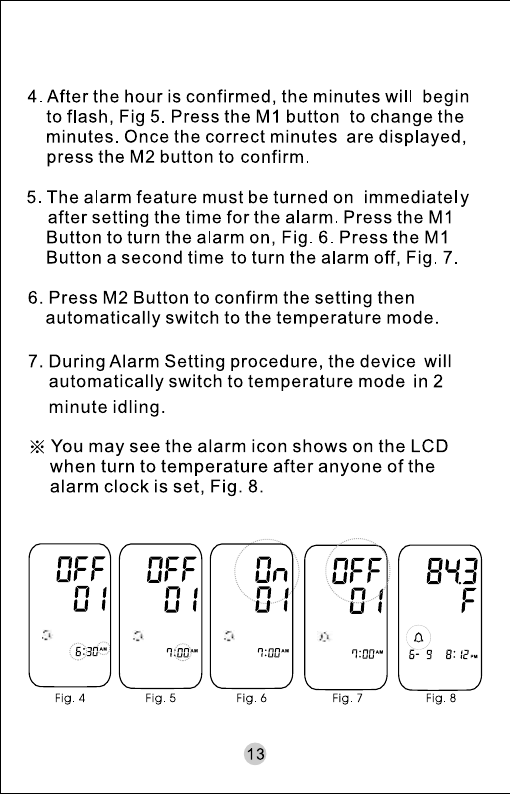 4. After the hour is confirmed, the minutes will begin to flash, Fig 5. Press the M1 button to change the minutes. Once the correct minutes are displayed, press the M2 button to confirm.

5. The alarm feature must be turned on immediately after setting the time for the alarm. Press the M1 Button to turn the alarm on, Fig. 6. Press the M1 Button a second time to turn the alarm off, Fig. 7.

6. Press M2 Button to confirm the setting then automatically switch to the temperature mode.

7. During Alarm Setting procedure, the device will automatically switch to temperature mode in 2 minute idling.

※ You may see the alarm icon shows on the LCD when turn to temperature after anyone of the alarm clock is set, Fig. 8.

OFF
01
6:30 AM
Fig. 4

OFF
01
7:00 AM
Fig. 5

On
01
7:00 AM
Fig. 6

OFF
01
7:00 AM
Fig. 7

84.3
F
6- 9 8:12 PM
Fig. 8

13