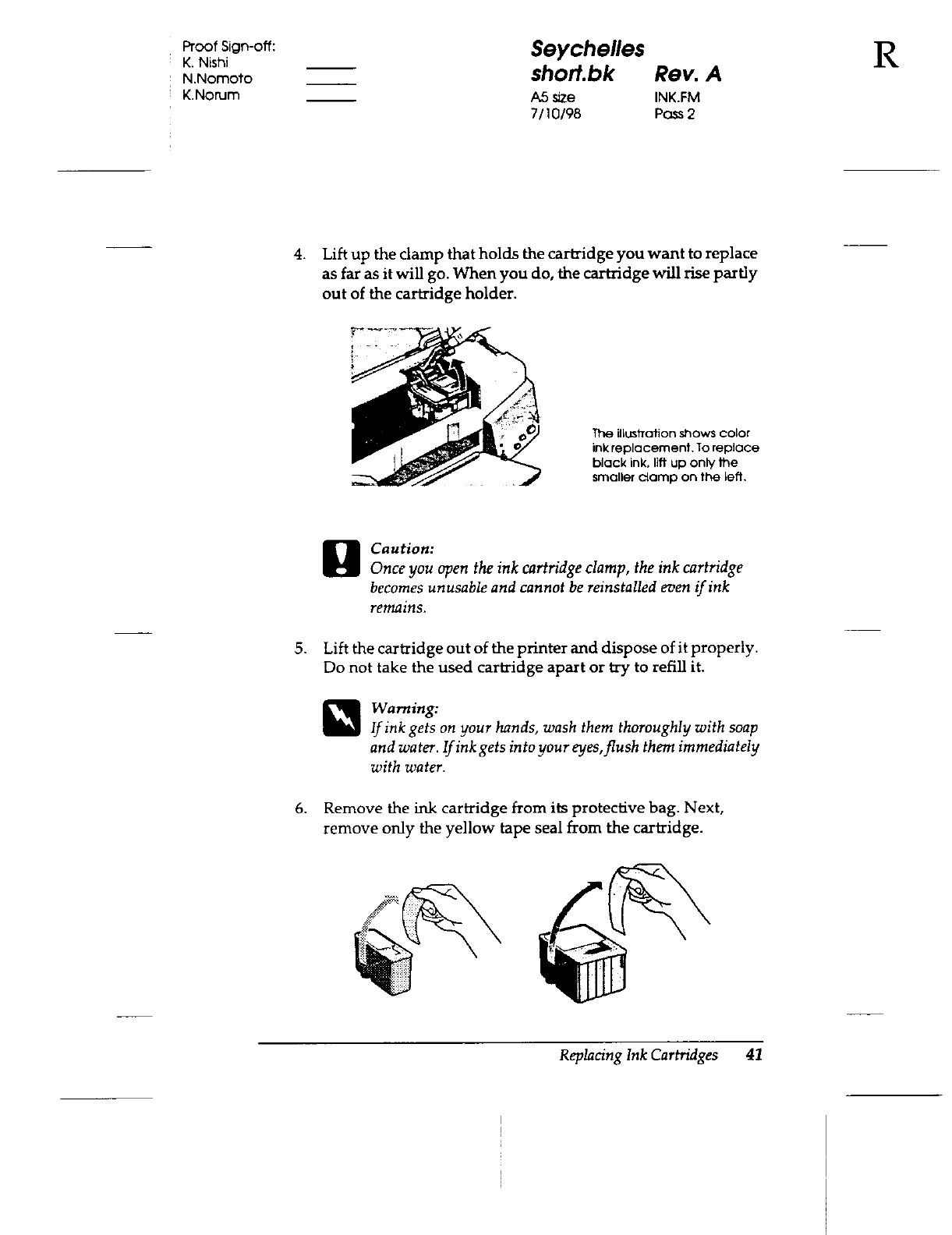 Proof Sign-off:
K. Nishi
N.Nomoto
K.Norum

Seychelles
short.bk Rev. A
A5 size INK.FM
7/10/98 Pass 2

R

4. Lift up the clamp that holds the cartridge you want to replace as far as it will go. When you do, the cartridge will rise partly out of the cartridge holder.

The illustration shows color ink replacement. To replace black ink, lift up only the smaller clamp on the left.

Caution:
Once you open the ink cartridge clamp, the ink cartridge becomes unusable and cannot be reinstalled even if ink remains.

5. Lift the cartridge out of the printer and dispose of it properly. Do not take the used cartridge apart or try to refill it.

Warning:
If ink gets on your hands, wash them thoroughly with soap and water. If ink gets into your eyes, flush them immediately with water.

6. Remove the ink cartridge from its protective bag. Next, remove only the yellow tape seal from the cartridge.

Replacing Ink Cartridges 41