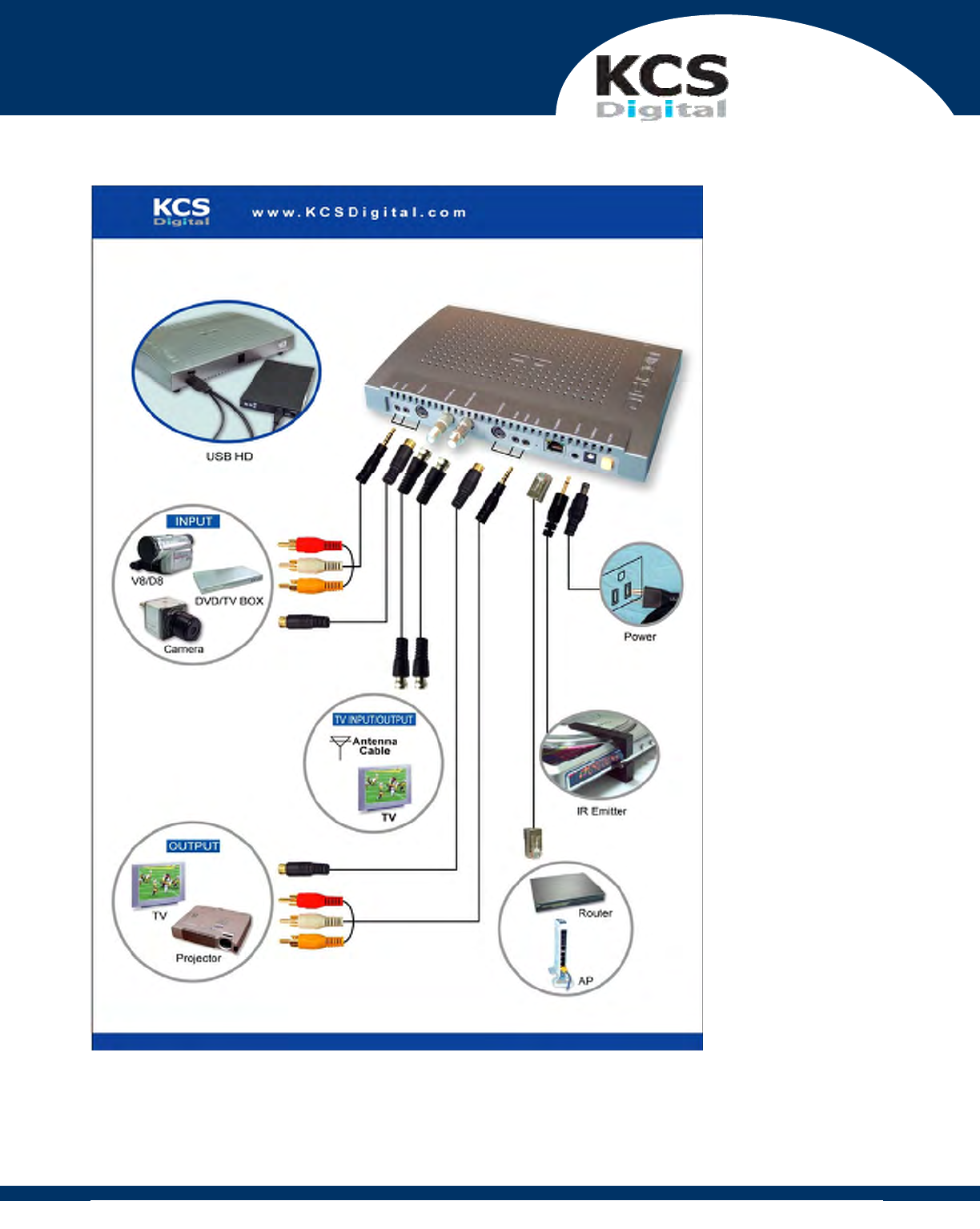 KCS
Digital

KCS
Digital
www.KCSDigital.com

USB HD

INPUT
V8/D8
DVD/TV BOX
Camera

Power

TV INPUT/OUTPUT
Antenna
Cable
TV

IR Emitter

OUTPUT
TV
Projector

Router
AP