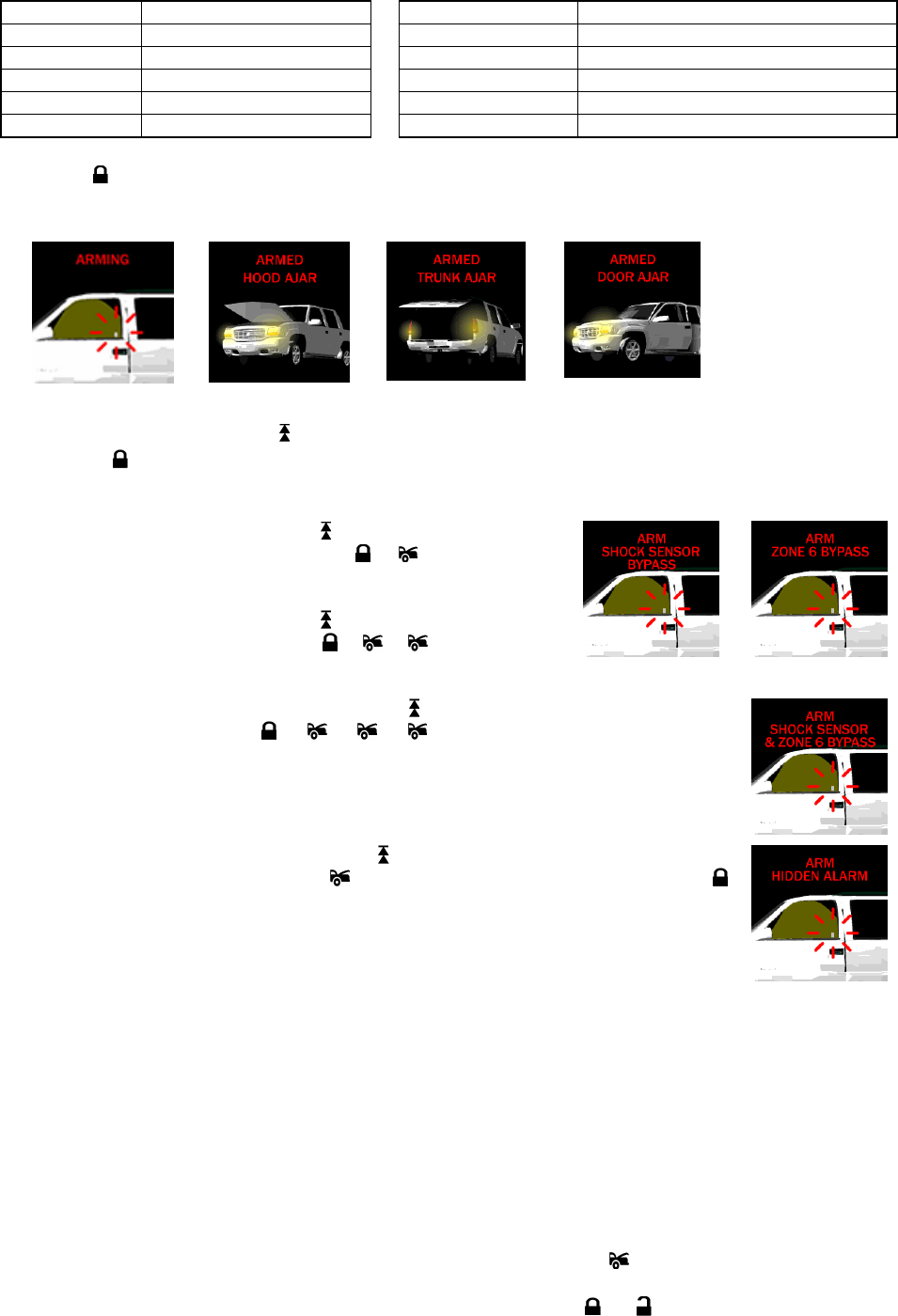 ARMING

ARMED HOOD AJAR

ARMED TRUNK AJAR

ARMED DOOR AJAR

ARM SHOCK SENSOR BYPASS

ARM ZONE 6 BYPASS

ARM SHOCK SENSOR & ZONE 6 BYPASS

ARM HIDDEN ALARM