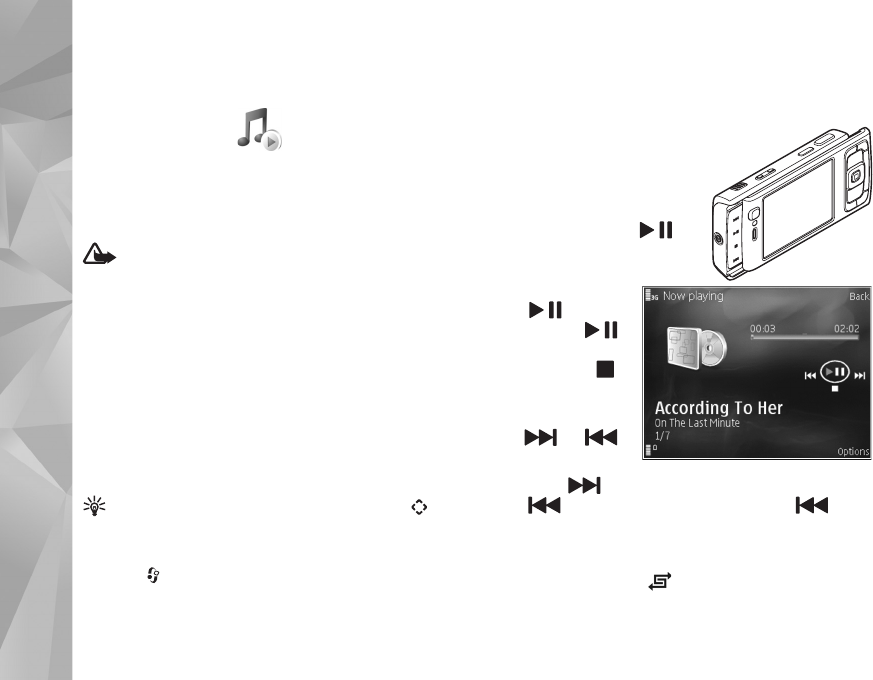 Now playing
Back
00:03
02:02
According To Her
On The Last Minute
1/7
Options