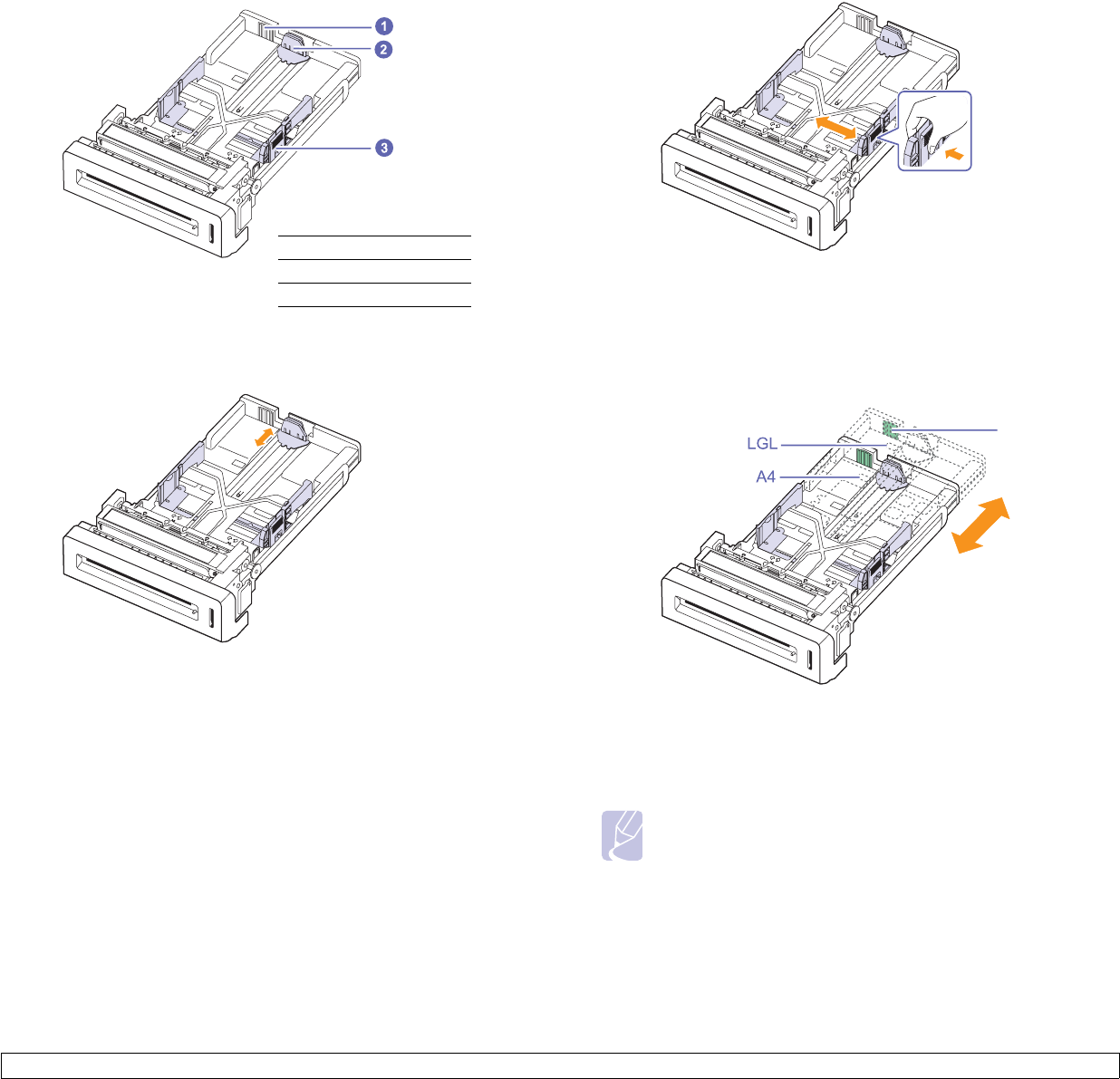 1
2
3

LGL
A4