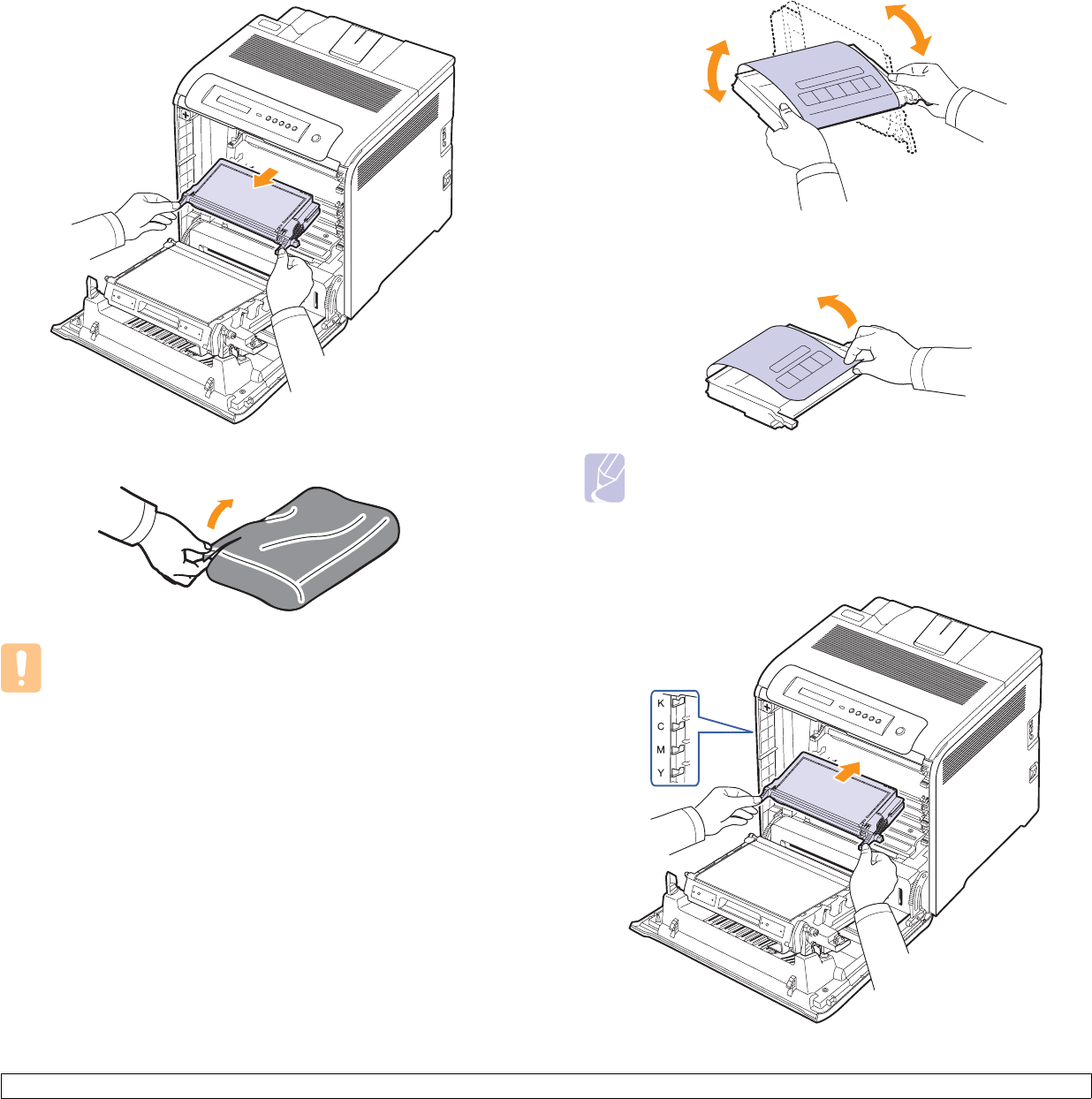 K
C
M
Y