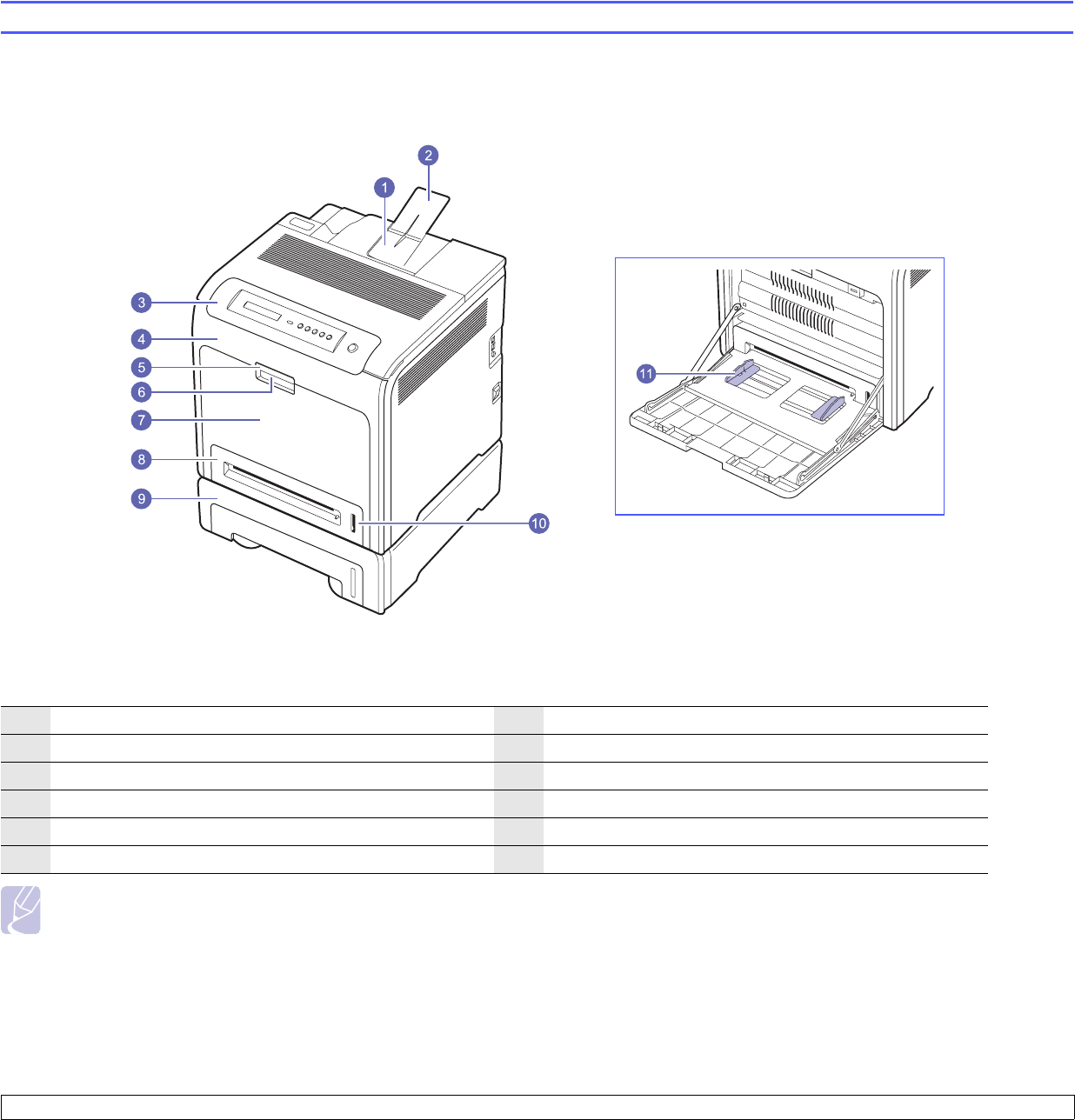 2

1

3

4

5

6

7

8

9

10

11