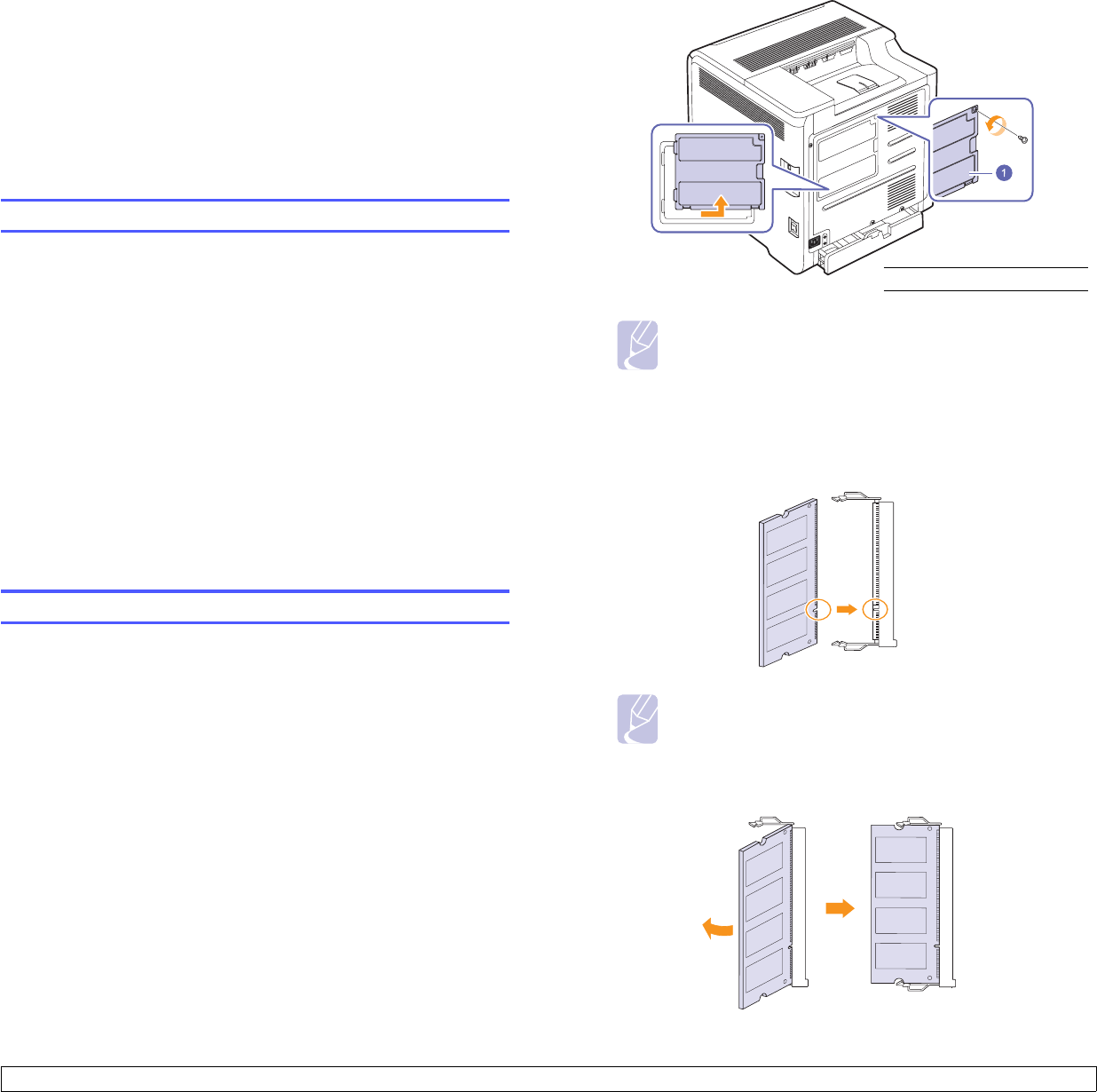 1