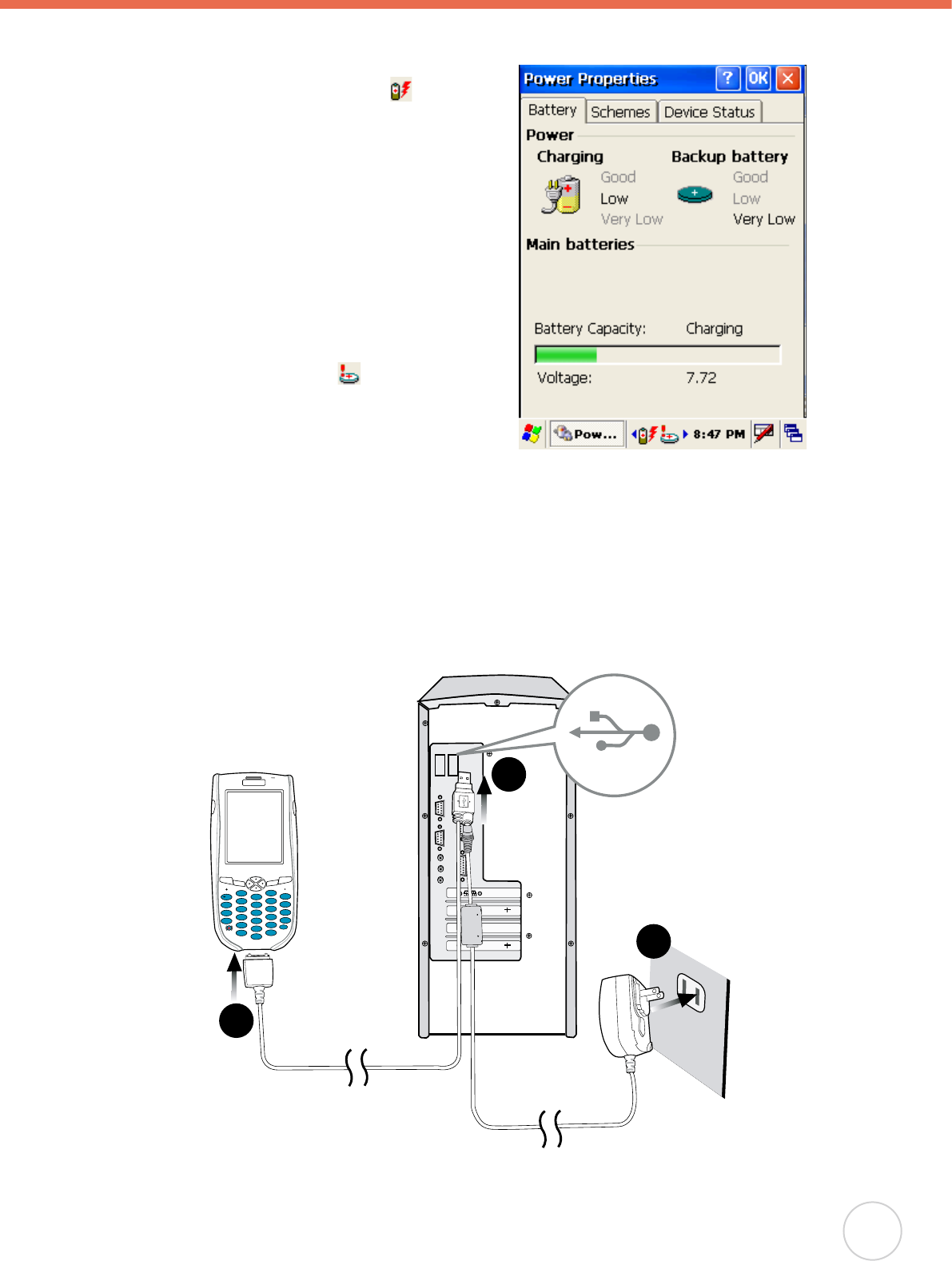 Power Properties ? OK

Battery Schemes Device Status

Power

Charging

Good

Low

Very Low

Backup battery

Good

Low

Very Low

Main batteries

Battery Capacity: Charging

Voltage: 7.72

Pow... 8:47 PM