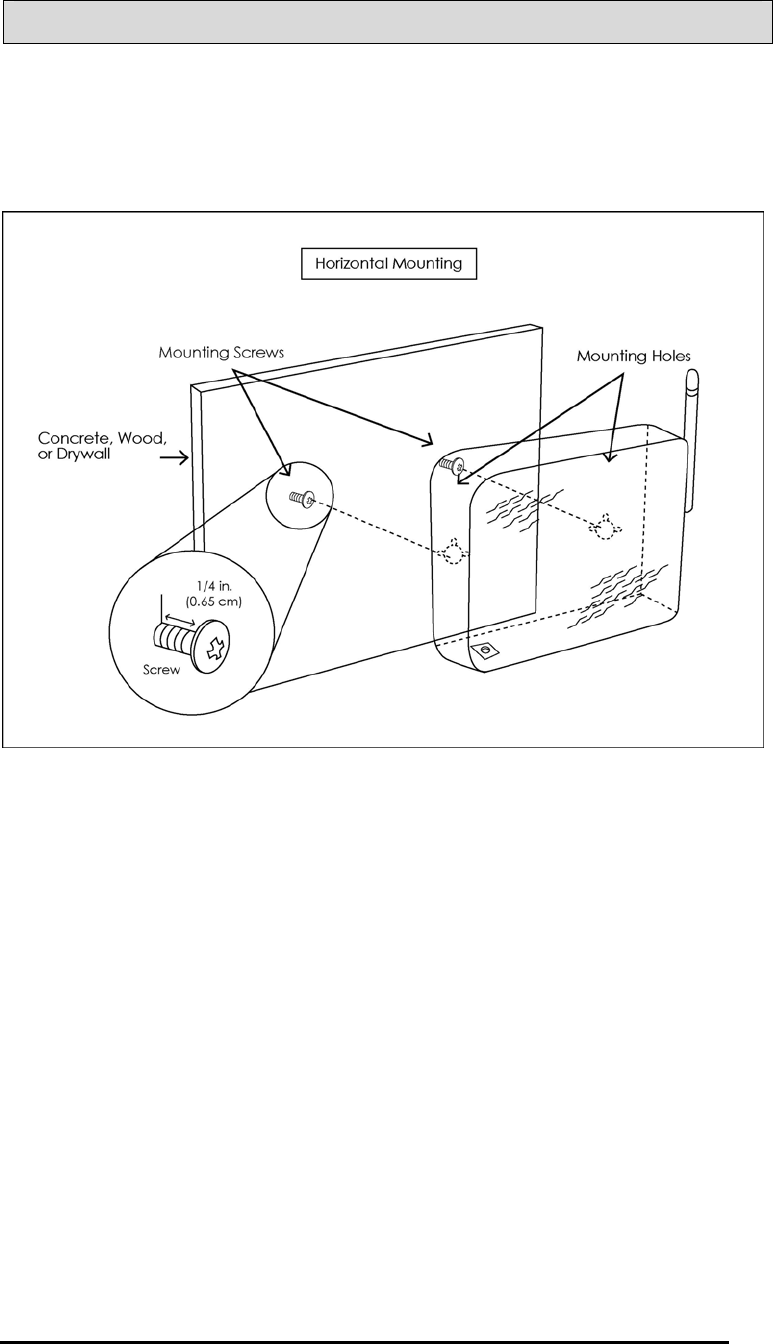 Horizontal Mounting

Mounting Screws

Mounting Holes

Concrete, Wood, or Drywall

1/4 in. (0.65 cm)

Screw