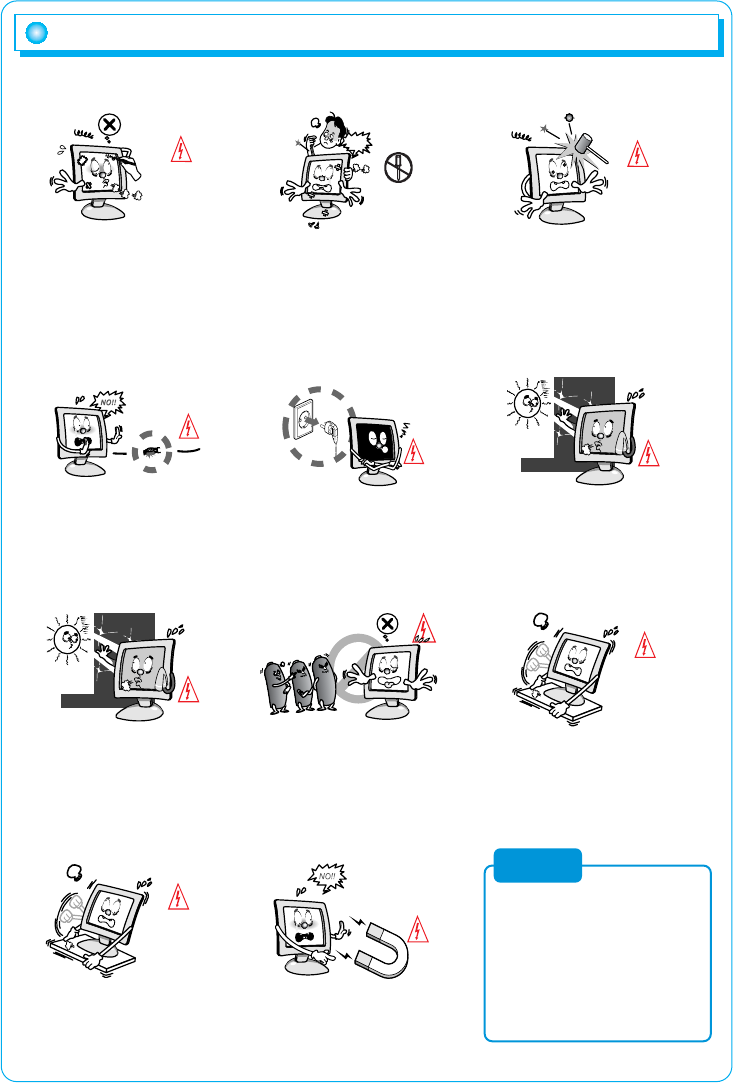 NO!!

NO!!