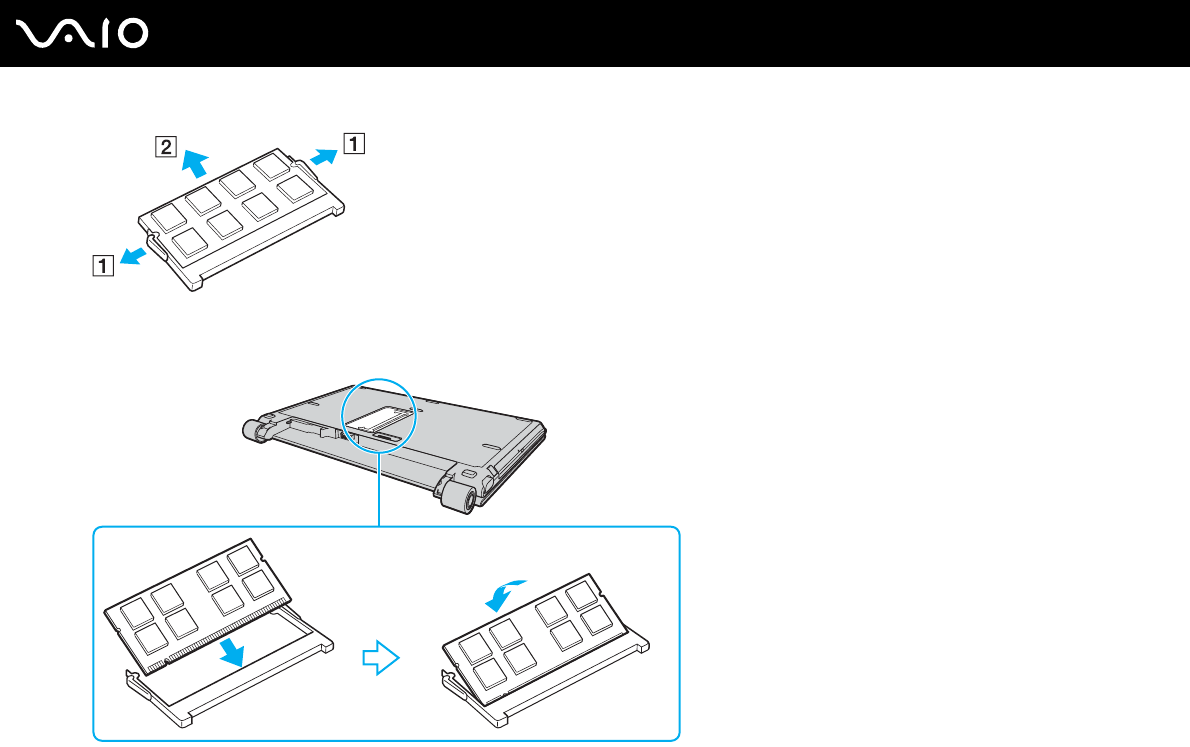 VAIO

2
1
1