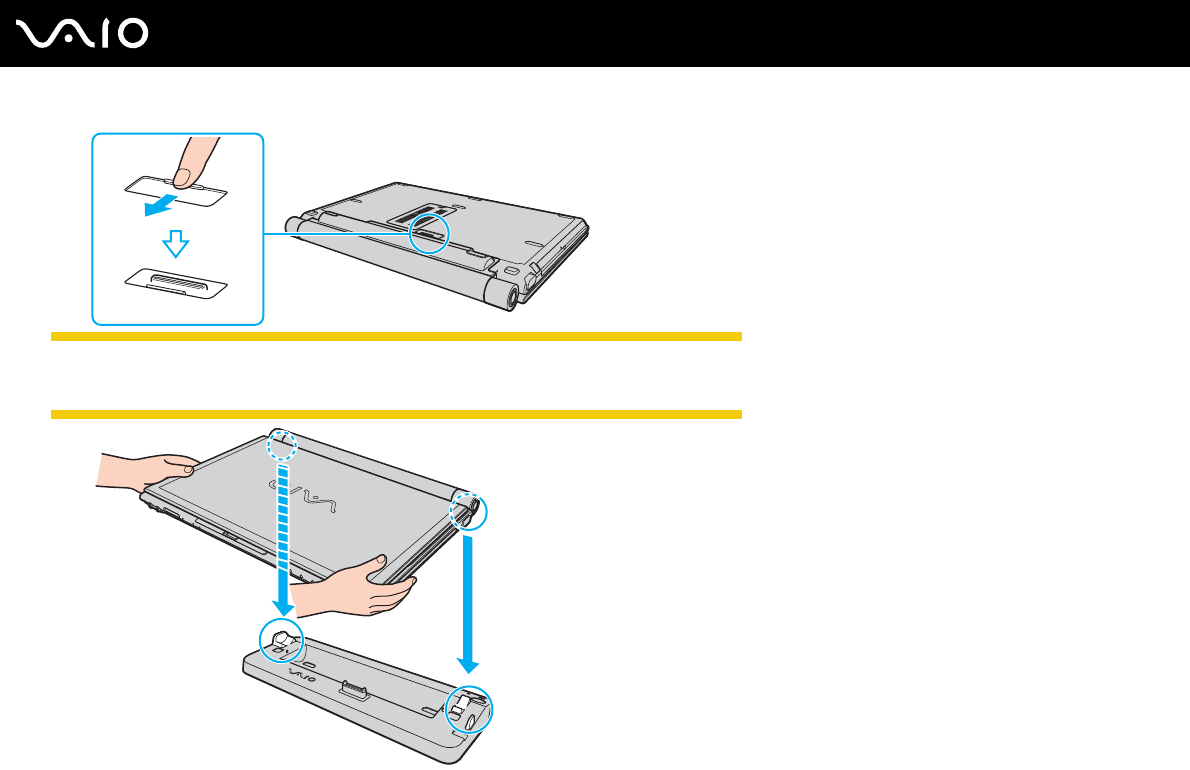 VAIO