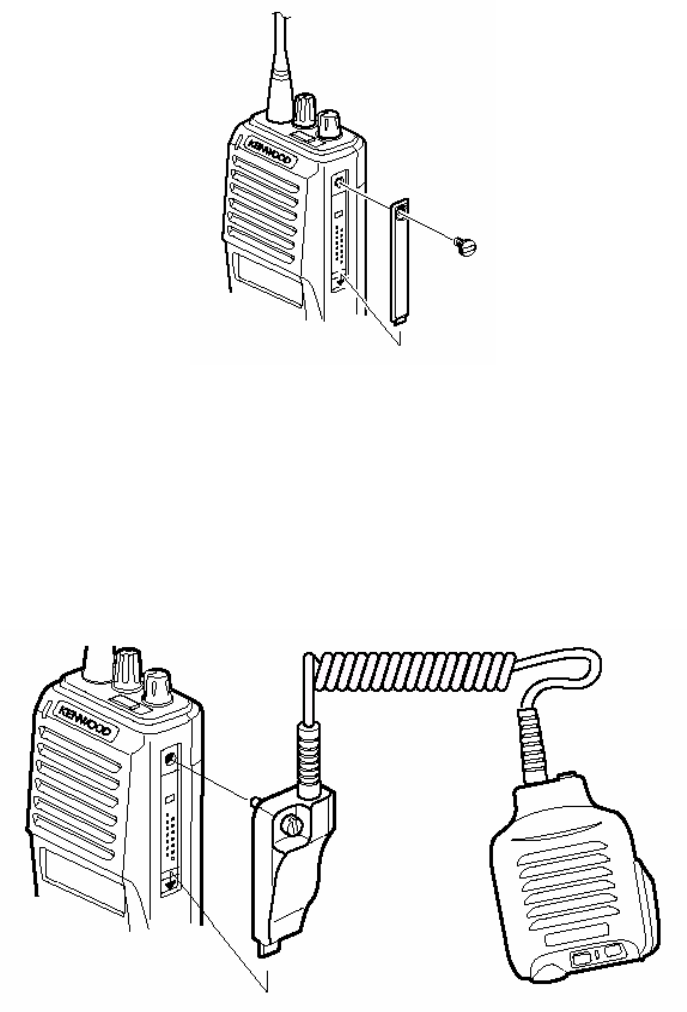 KENWOOD

KENWOOD