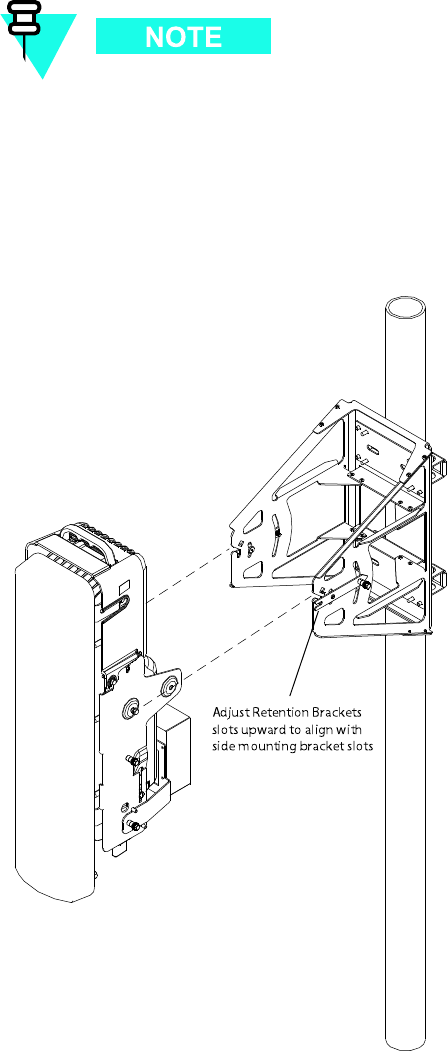 NOTE

Adjust Retention Brackets slots upward to align with side mounting bracket slots