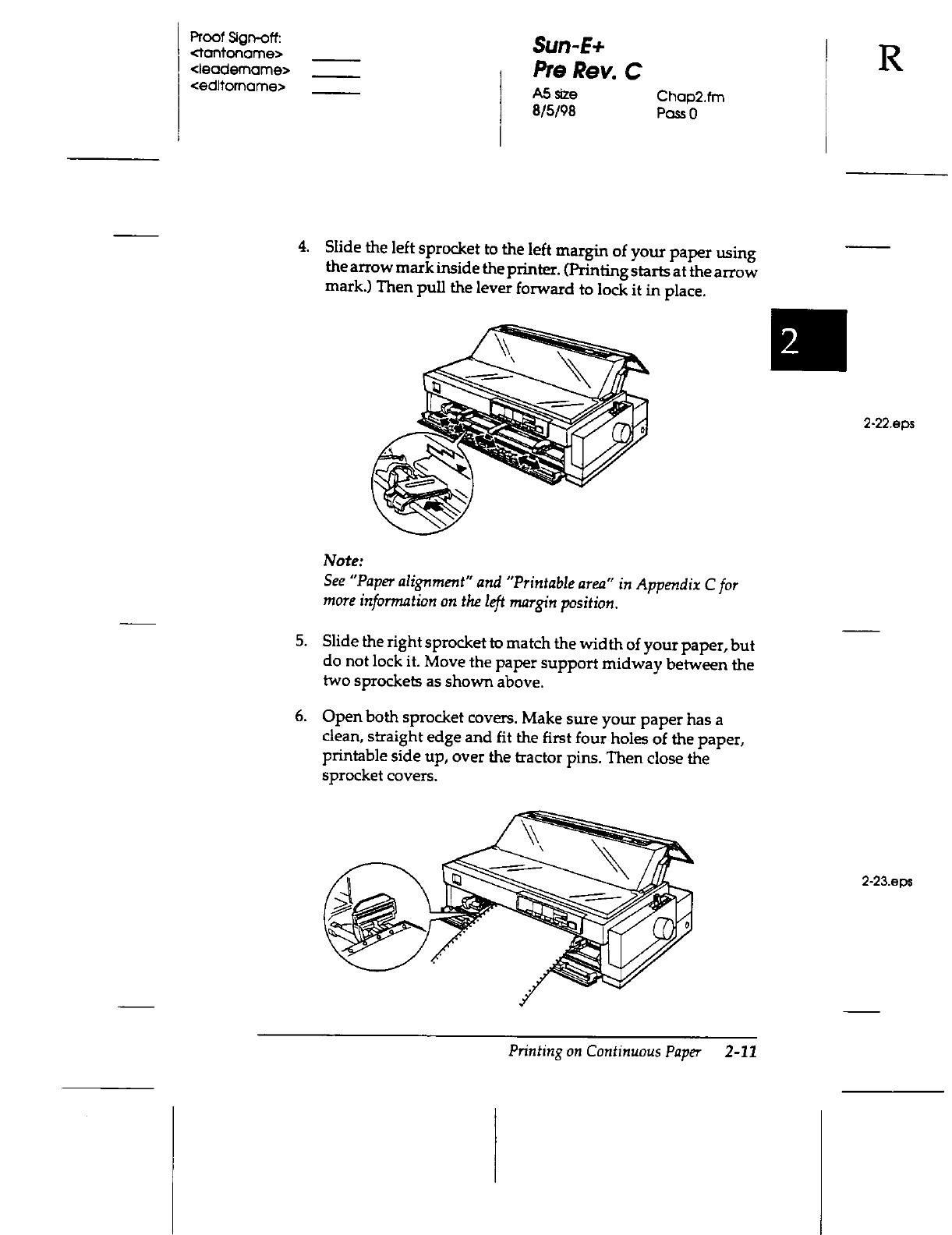 Proof Sign-off:
<tantoname>
<leadername>
<editorname>

Sun-E+
Pre Rev. C
A5 size
8/5/98

Chap2.fm
Pass 0

R

4. Slide the left sprocket to the left margin of your paper using the arrow mark inside the printer. (Printing starts at the arrow mark.) Then pull the lever forward to lock it in place.

2

2-22.eps

Note:
See "Paper alignment" and "Printable area" in Appendix C for more information on the left margin position.

5. Slide the right sprocket to match the width of your paper, but do not lock it. Move the paper support midway between the two sprockets as shown above.

6. Open both sprocket covers. Make sure your paper has a clean, straight edge and fit the first four holes of the paper, printable side up, over the tractor pins. Then close the sprocket covers.

2-23.eps

Printing on Continuous Paper 2-11