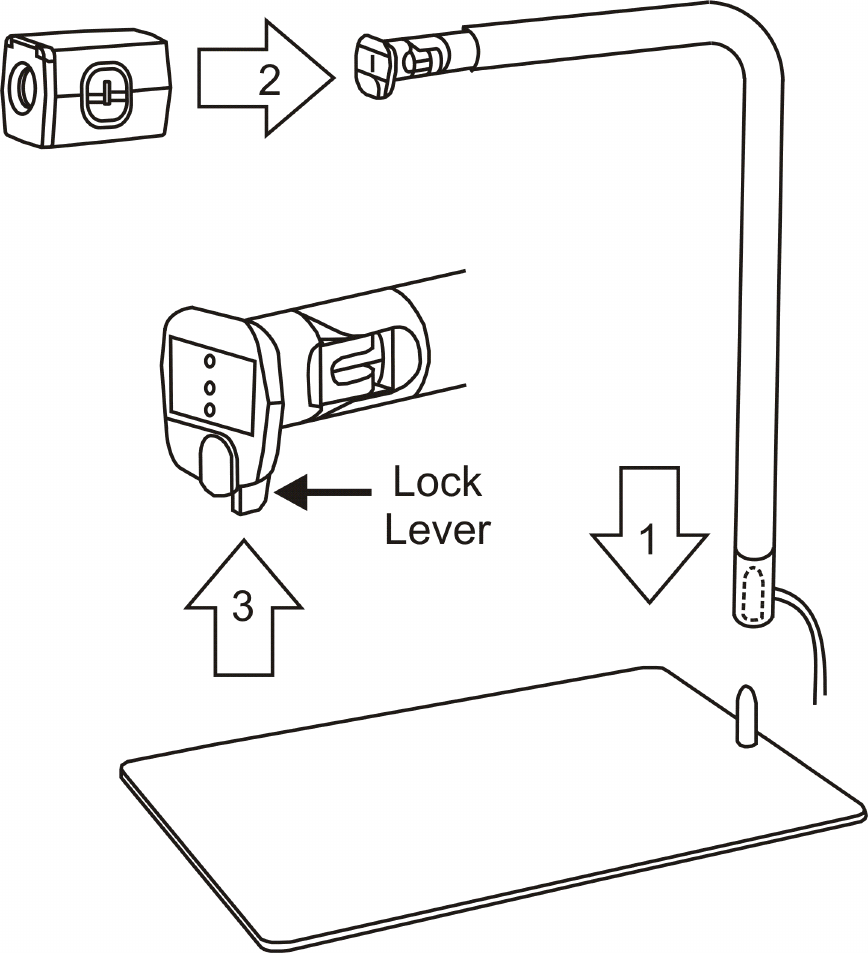 2

Lock Lever

1

3