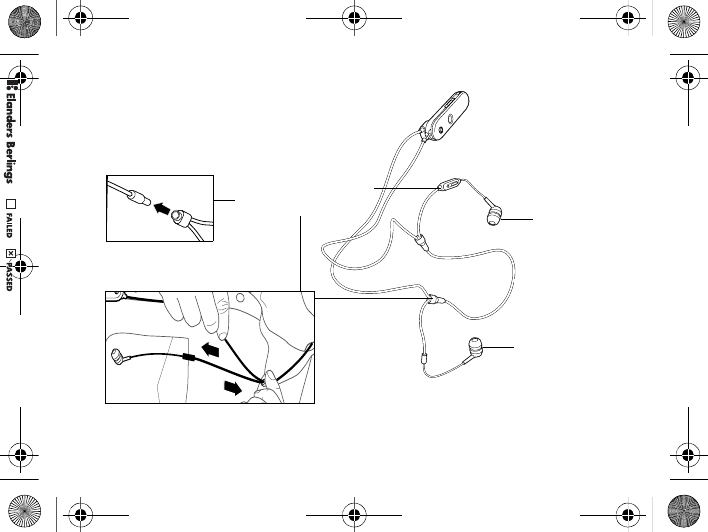 Elanders Berlings
FAILED
PASSED