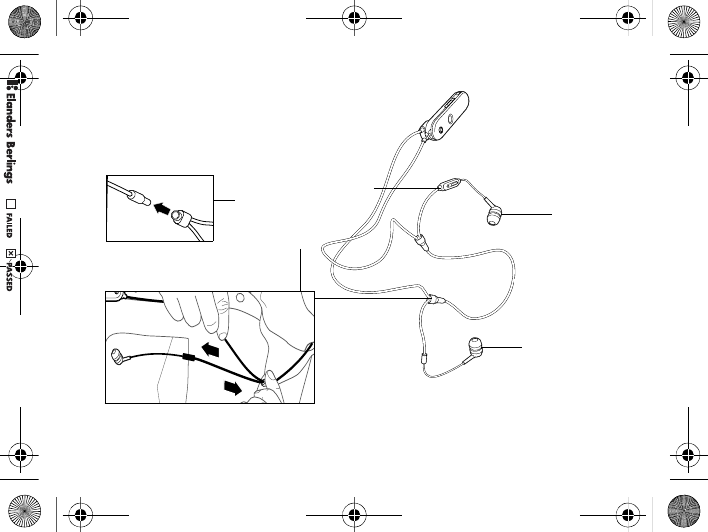 Elanders Berlings

FAILED

PASSED