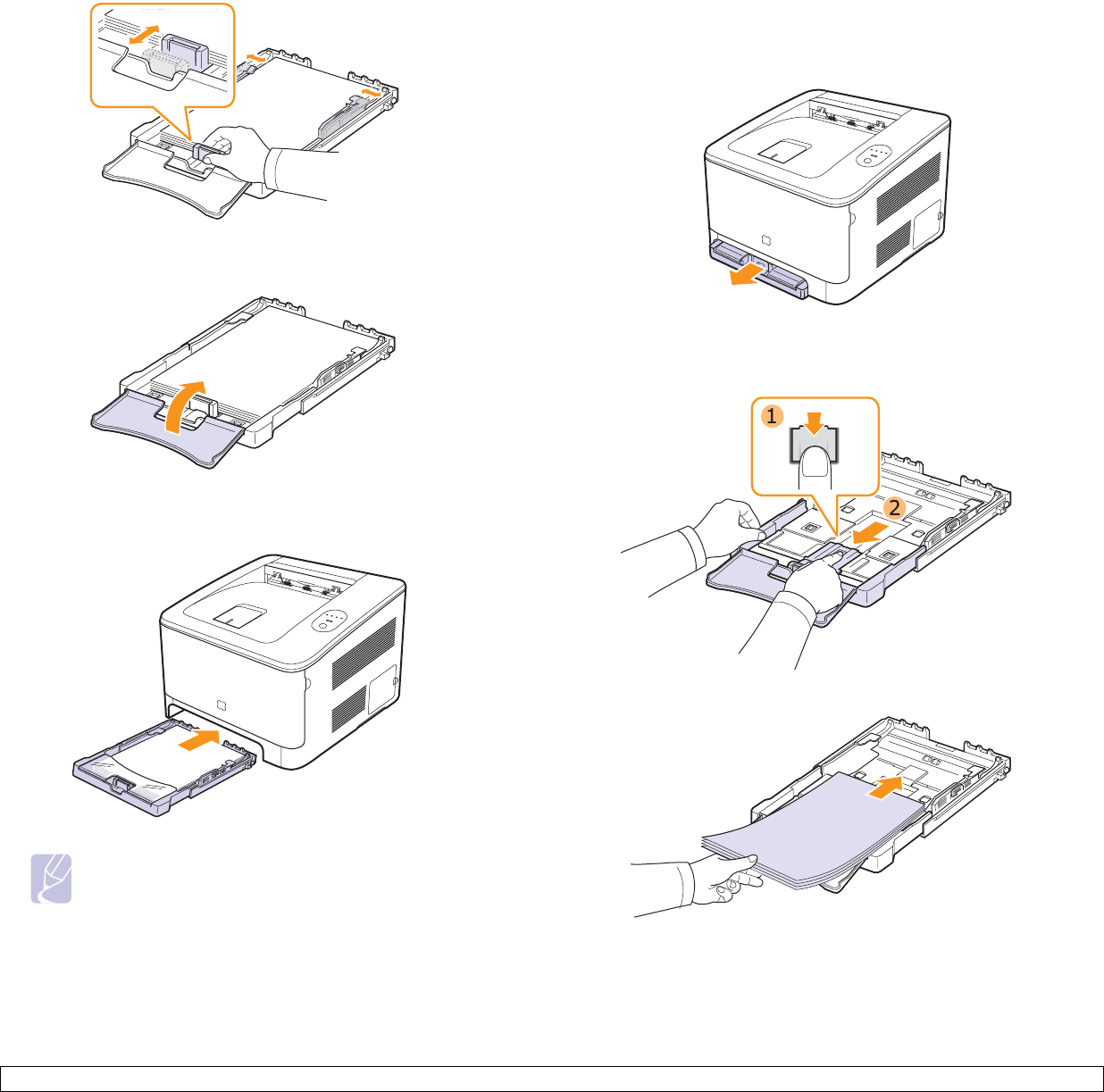 1

2