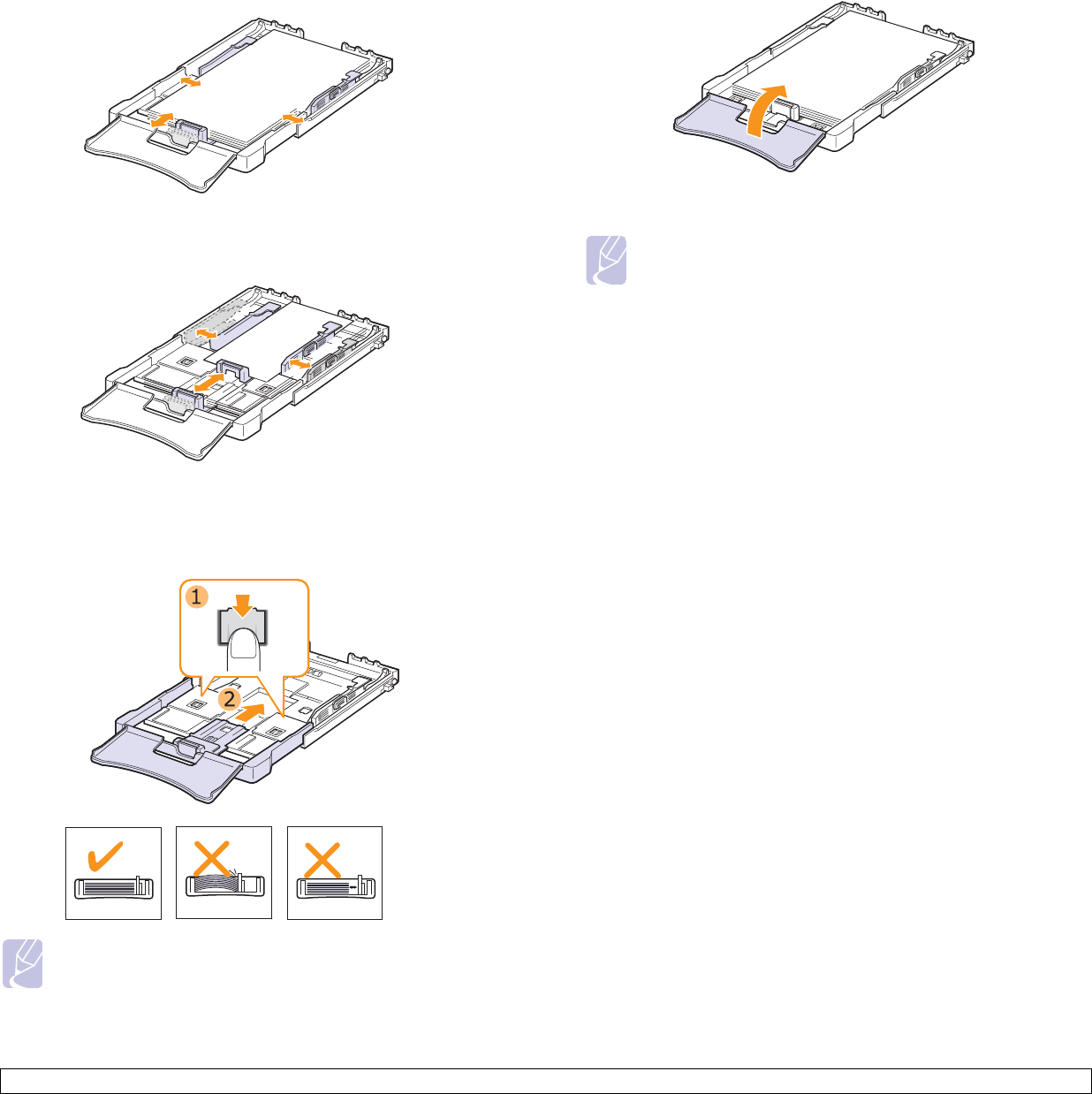 1

2