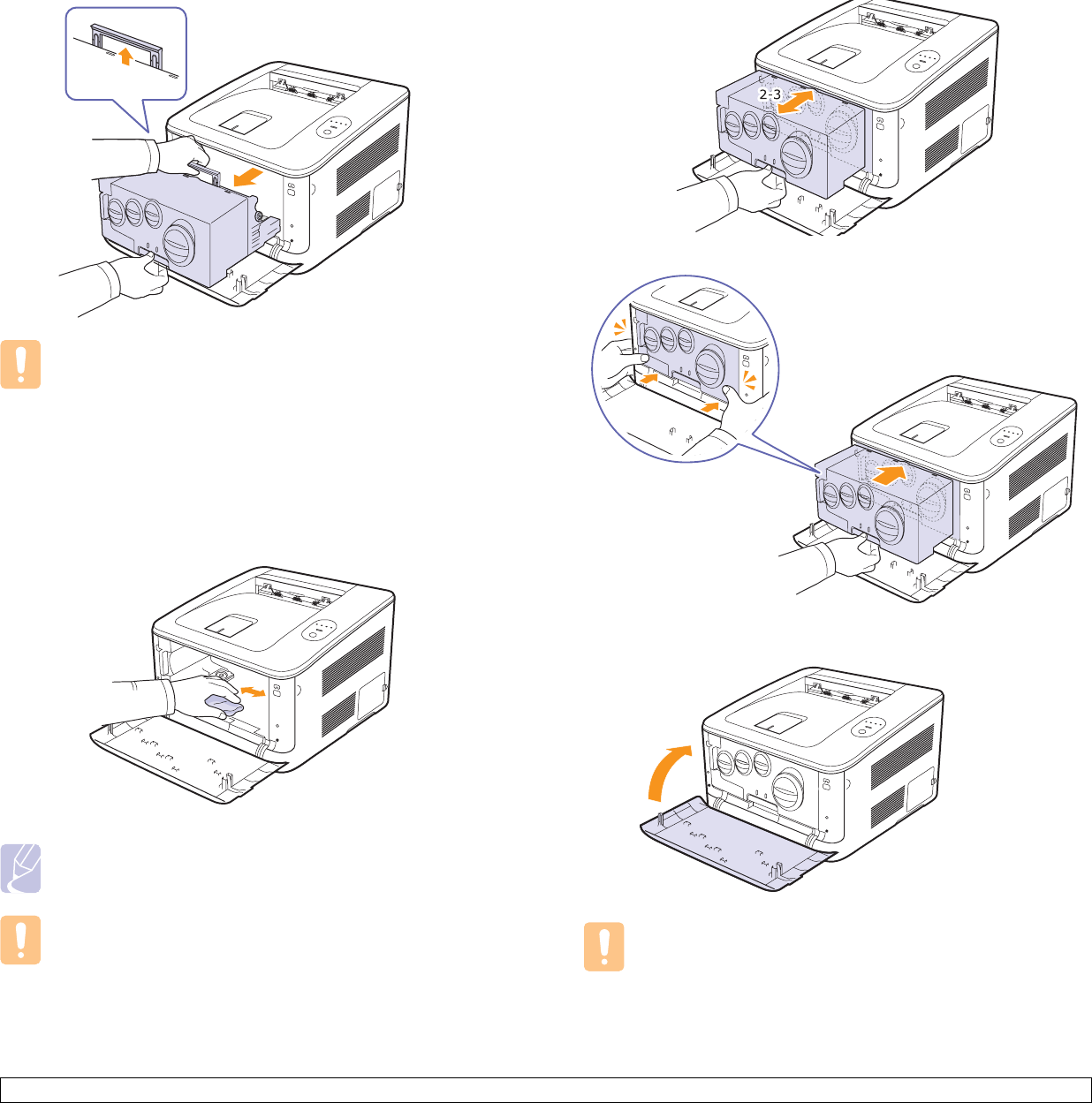 2-3