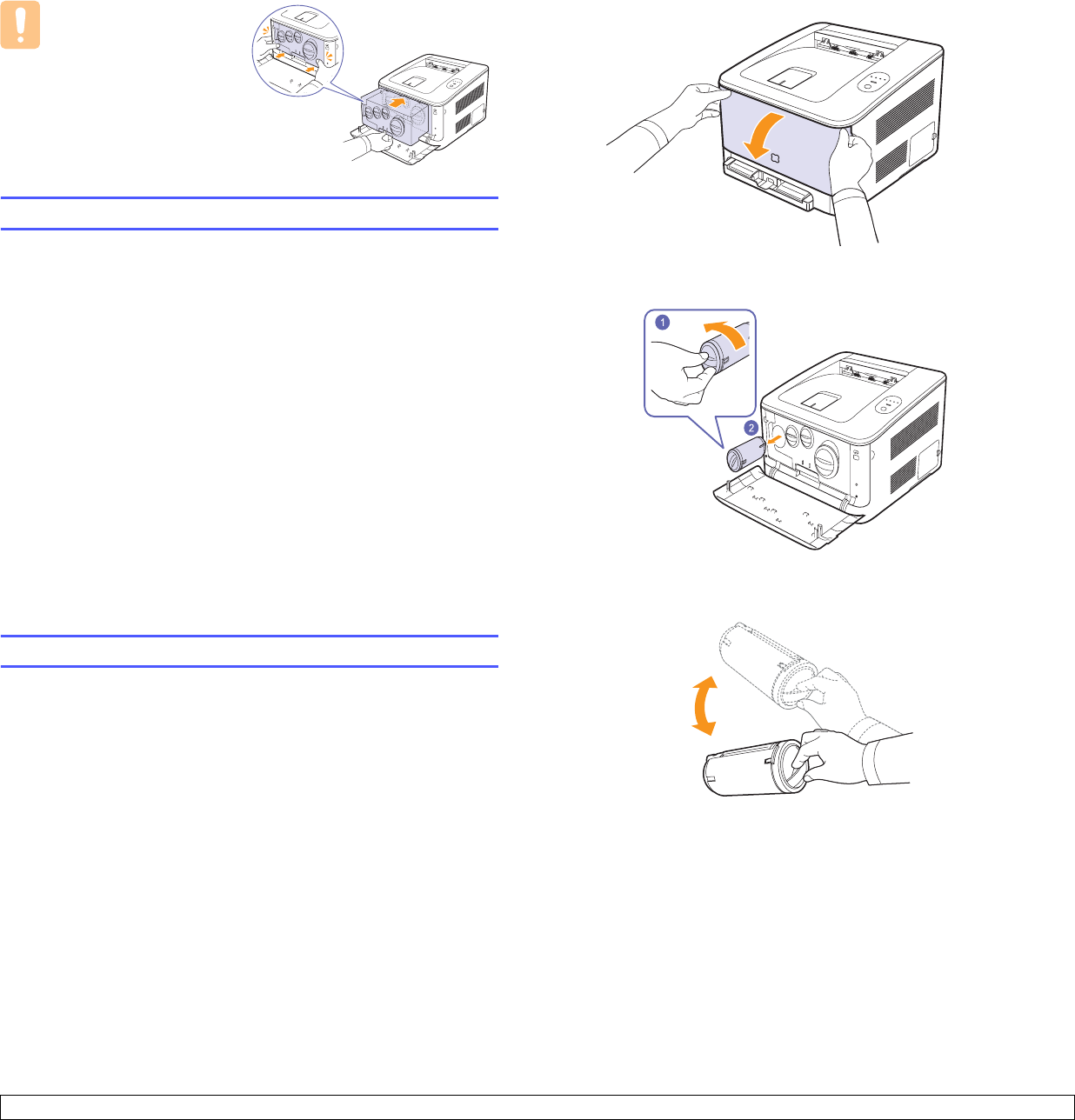 1

2