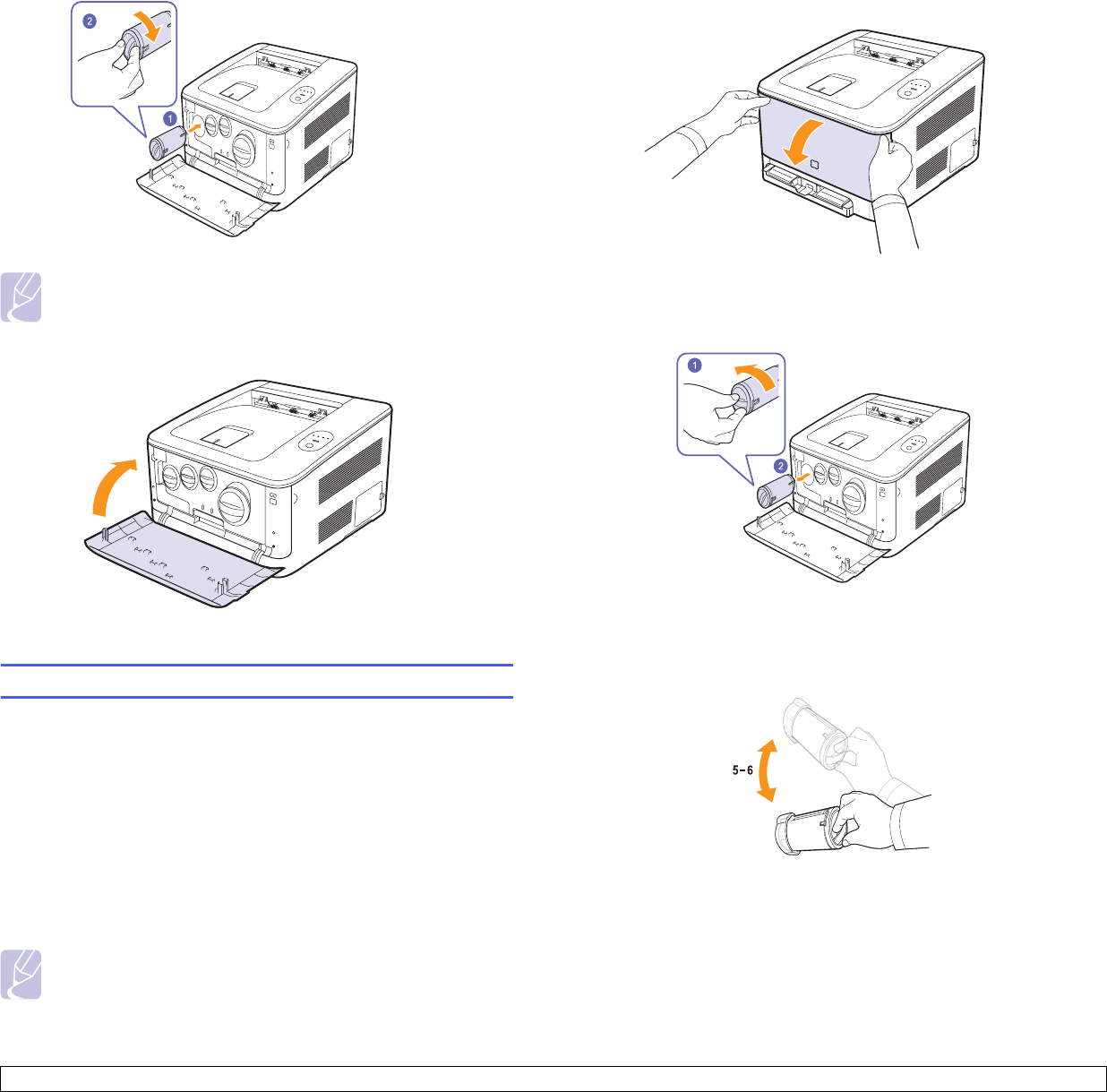 2

1

1

2

5-6