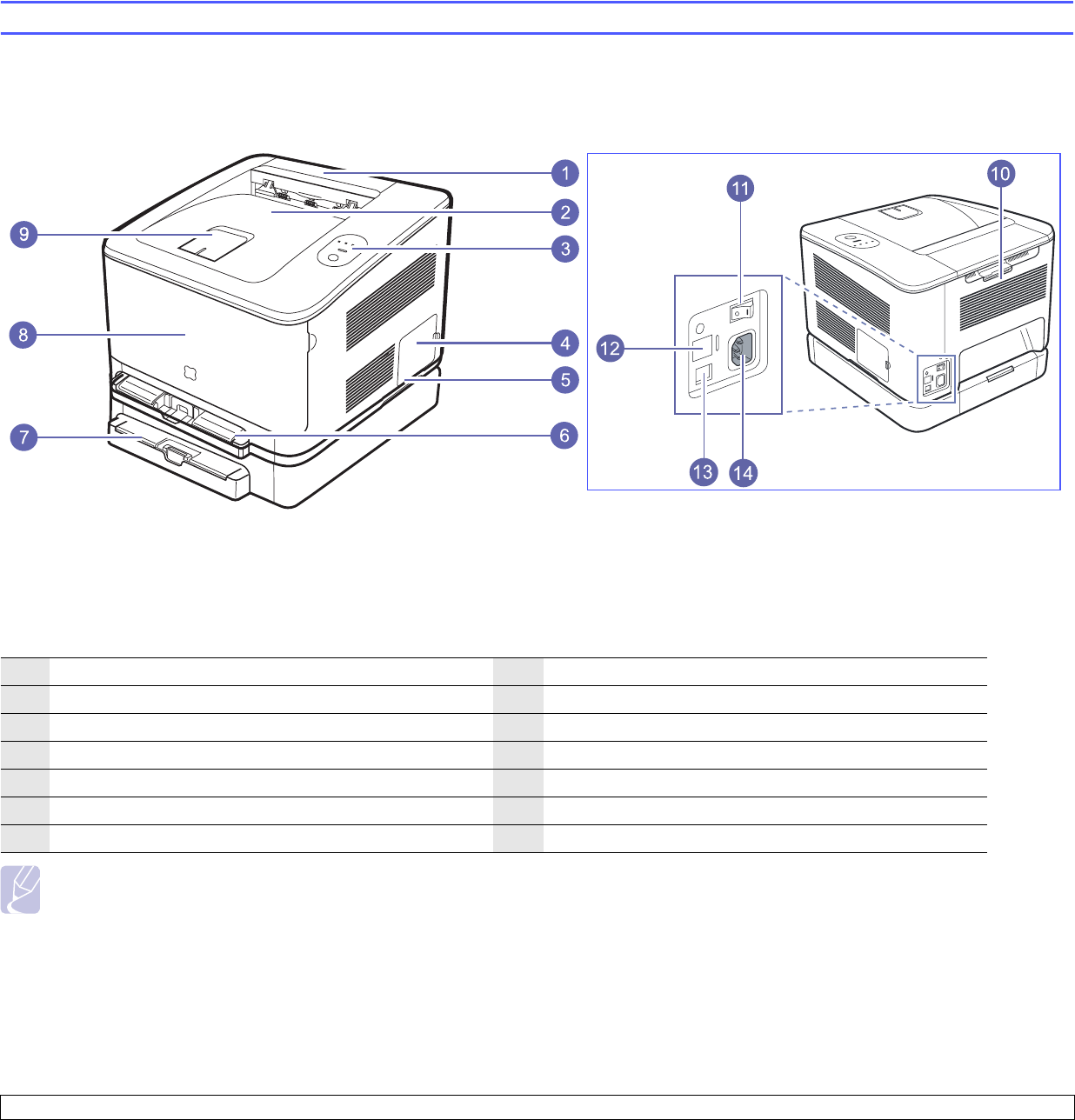 1
2
3
4
5
6
7
8
9
10
11
12
13
14