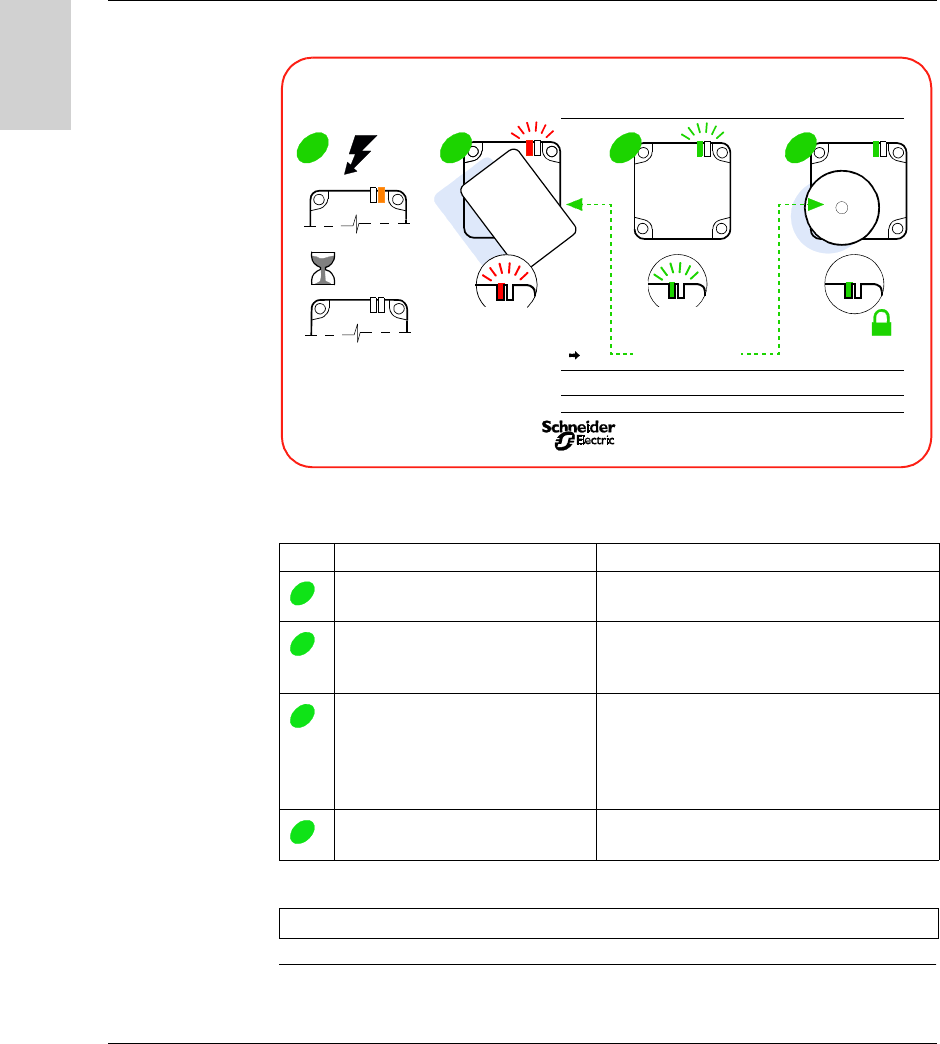 Schneider Electric