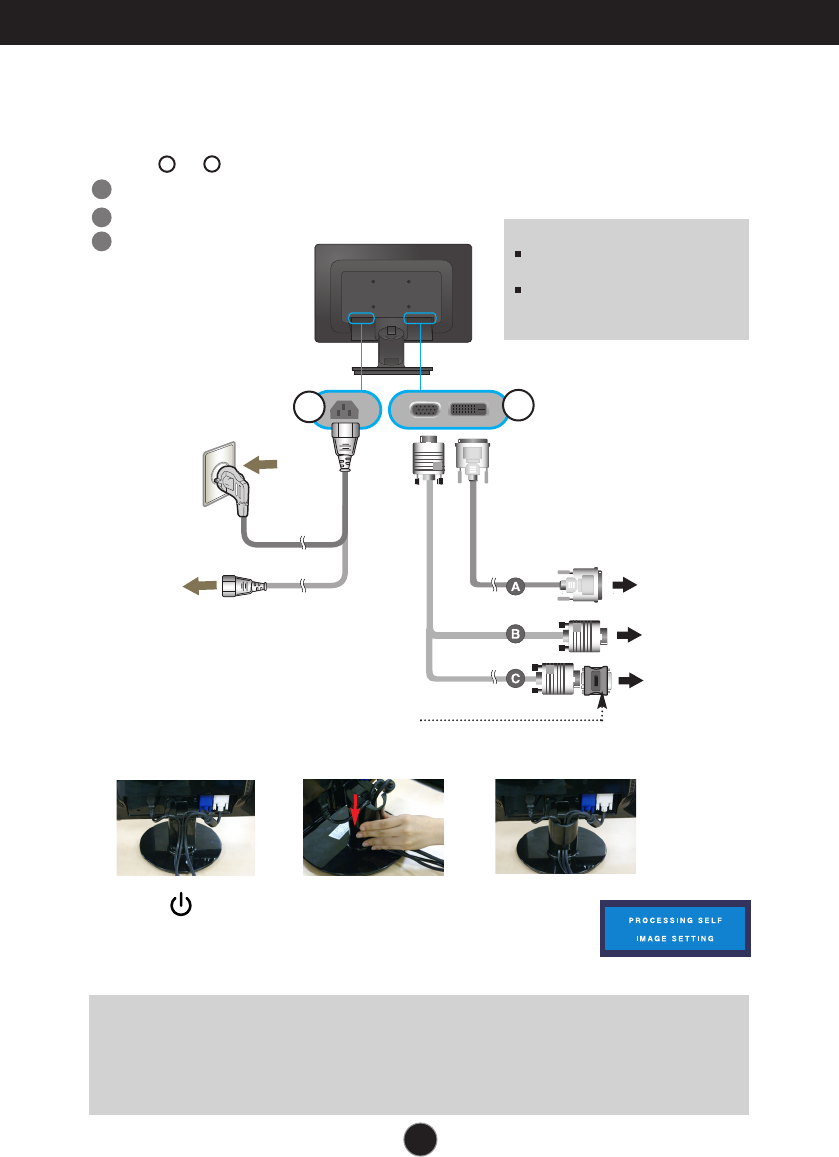 A
B
C
PROCESSING SELF
IMAGE SETTING