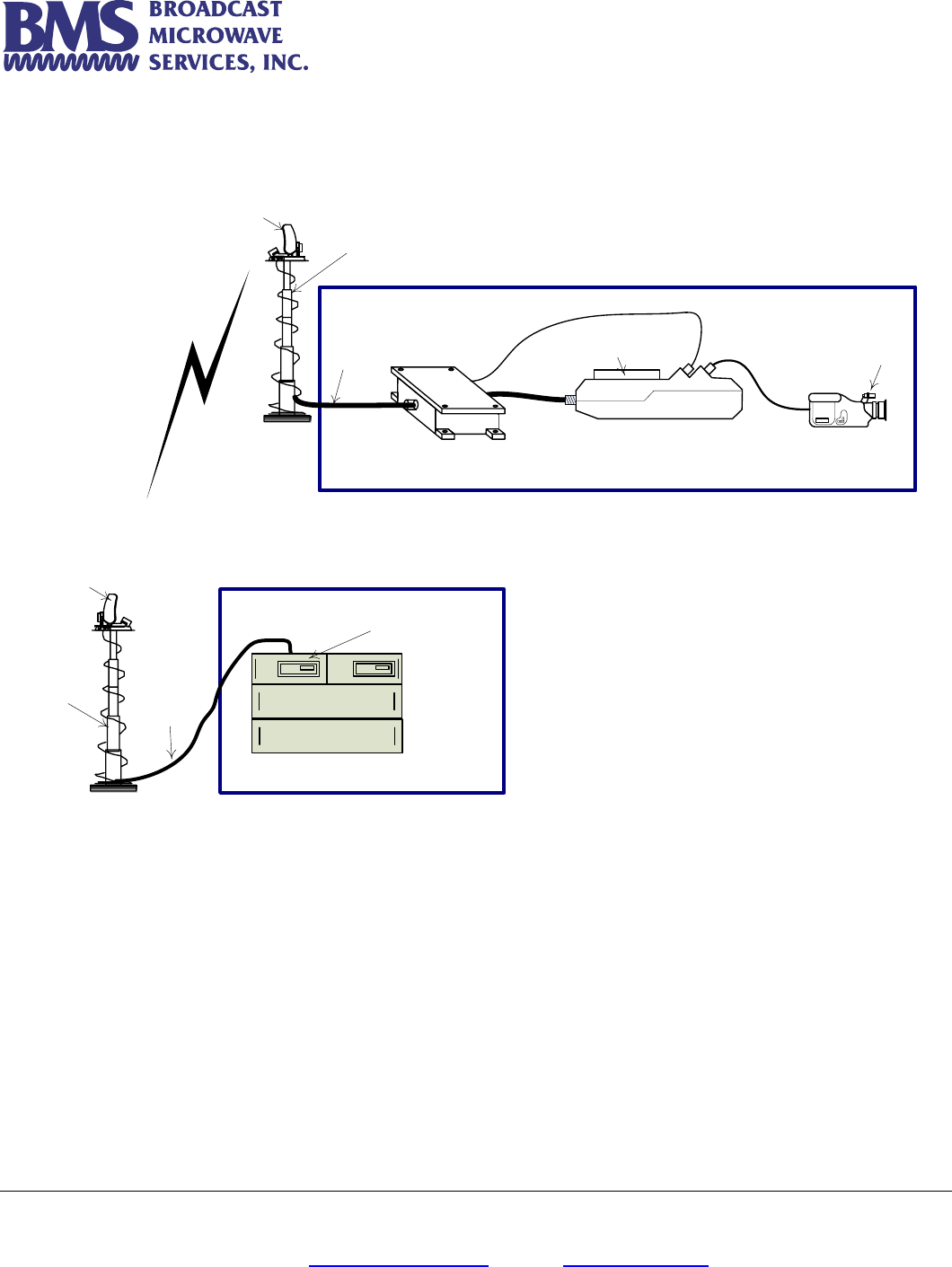 BMS
BROADCAST
MICROWAVE
SERVICES, INC.