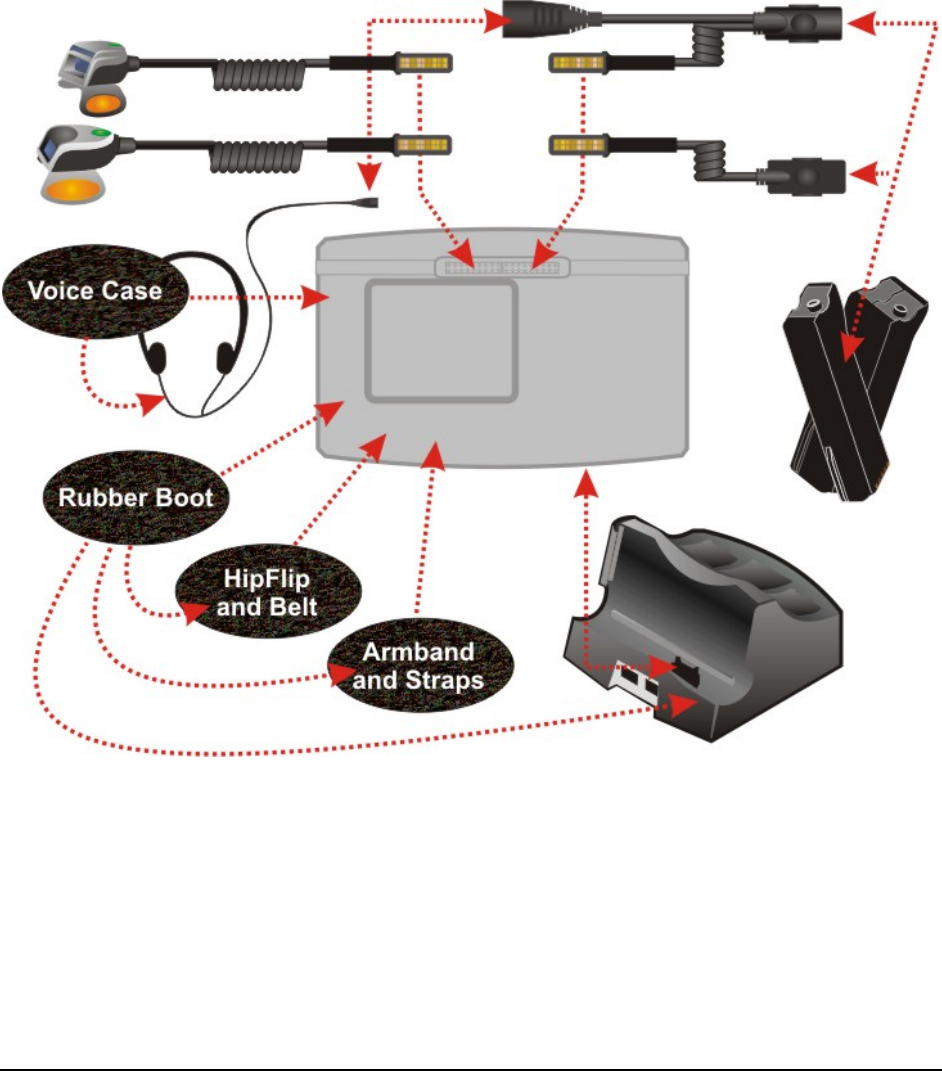 Voice Case

Rubber Boot

HipFlip and Belt

Armband and Straps