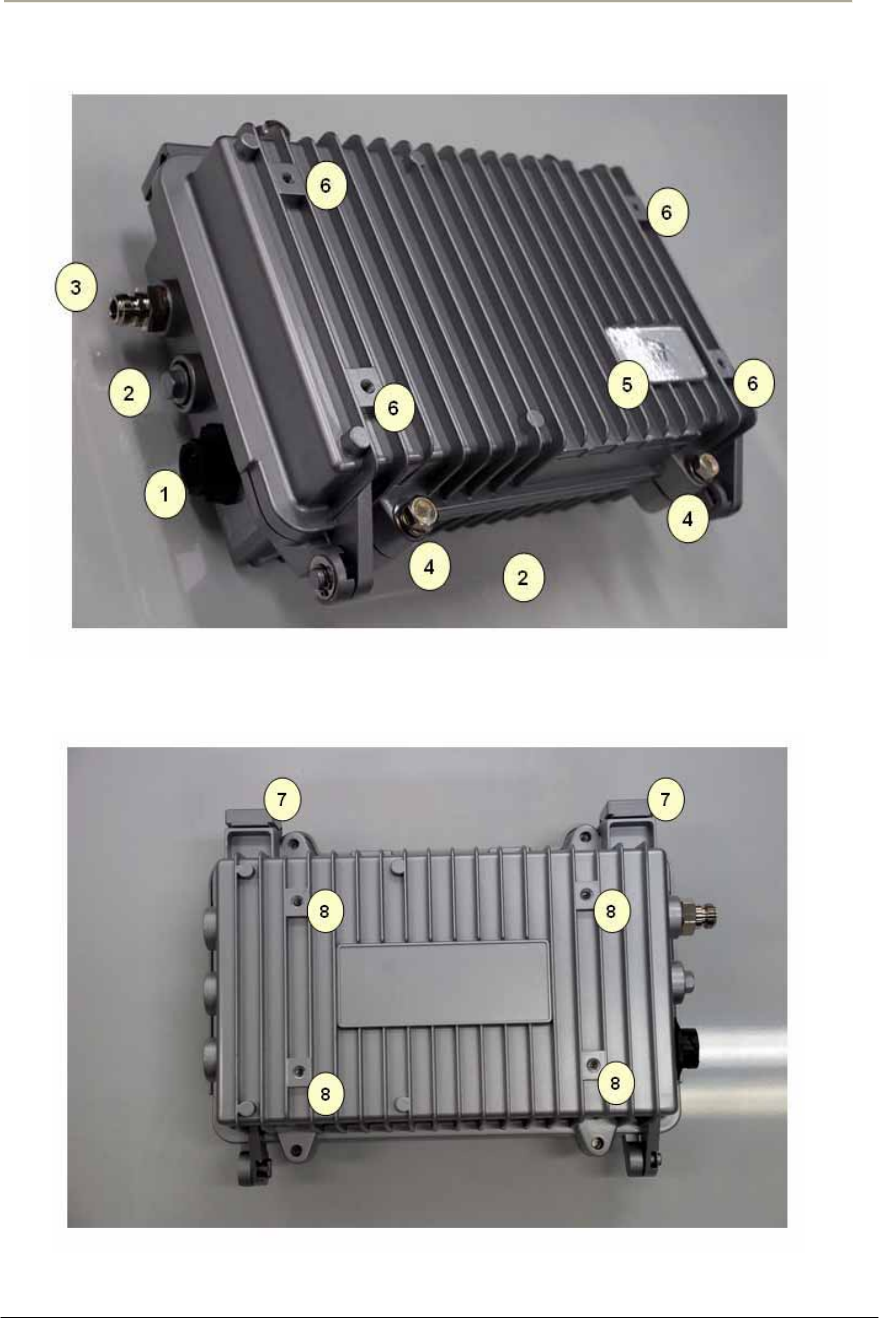 6
6
3
2
6
5
6
1
4
4
2

7
7
8
8
8
8