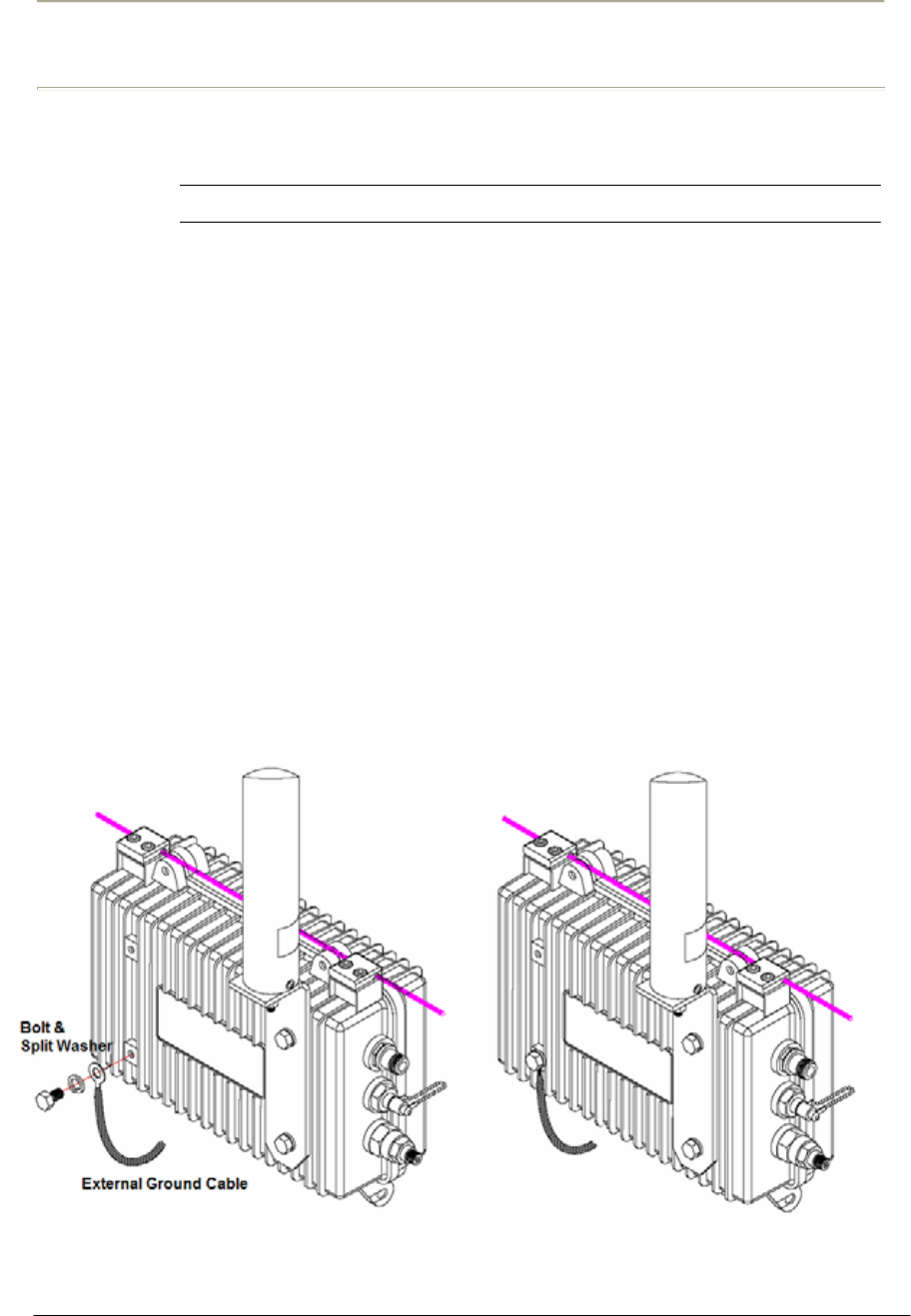 Bolt &
Split Washer

External Ground Cable